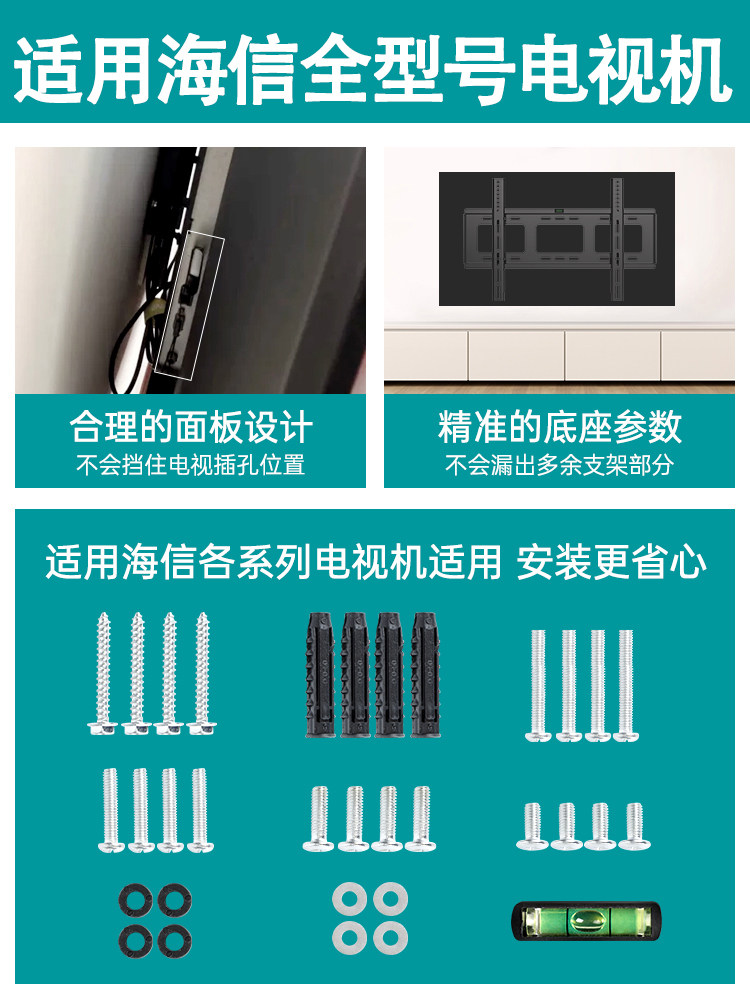 适用海信全型号电视机

合理的面板设计
不会挡住电视插孔位置

精准的底座参数
不会漏出多余支架部分

适用海信各系列电视机适用 安装更省心