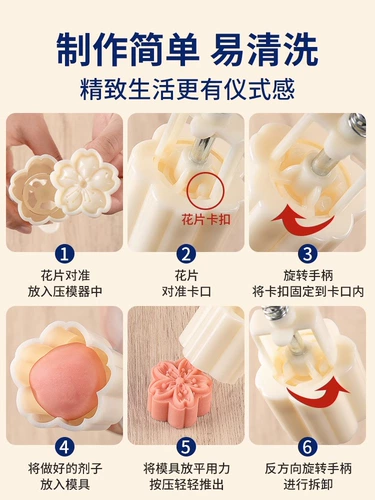 制作简单 易清洗
精致生活更有仪式感

花片卡扣

1
花片对准
放入压模器中

2
花片
对准卡口

3
旋转手柄
将卡扣固定到卡口内

4
将做好的剂子
放入模具

5
将模具放平用力
按压轻轻推出

6
反方向旋转手柄
进行拆卸