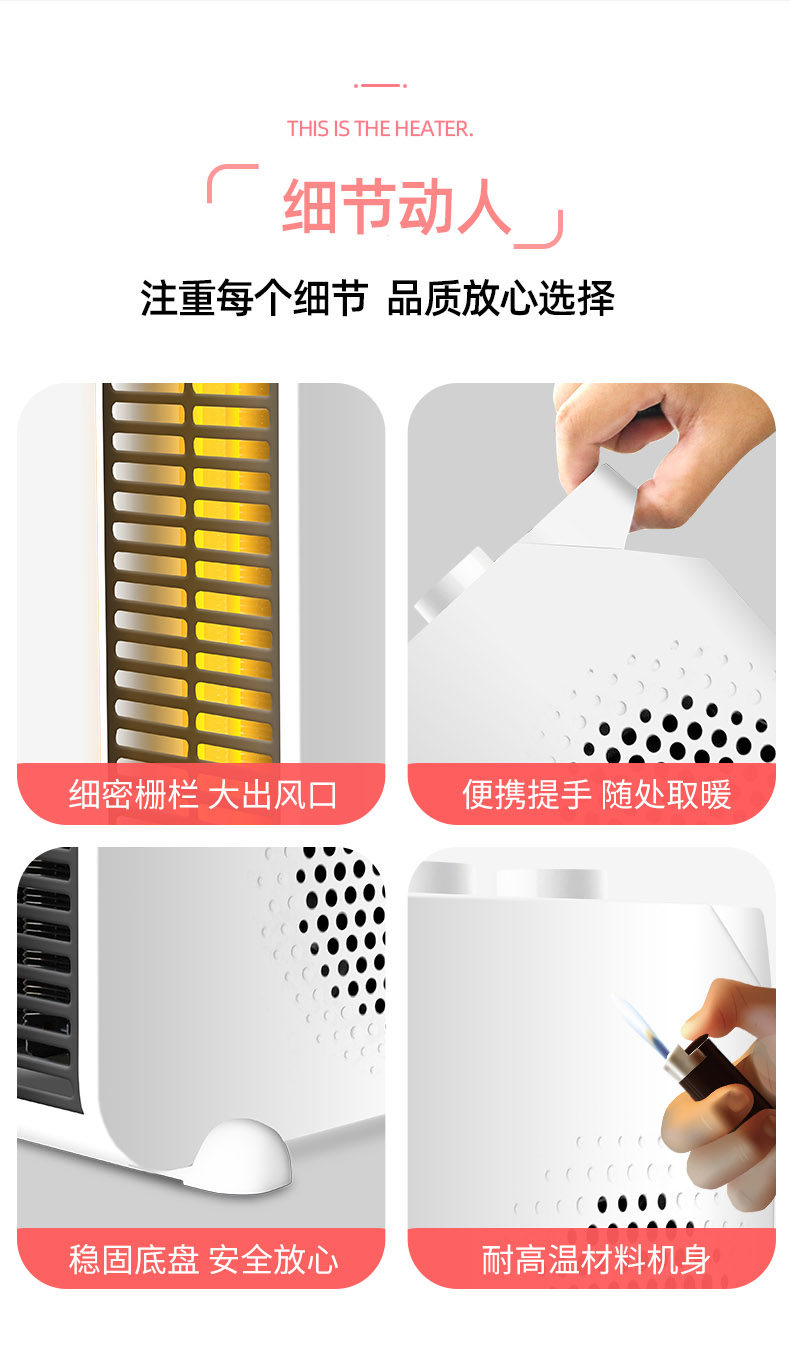 THIS IS THE HEATER.

细节动人

注重每个细节 品质放心选择

细密栅栏 大出风口

便携提手 随处取暖

稳固底盘 安全放心

耐高温材料机身