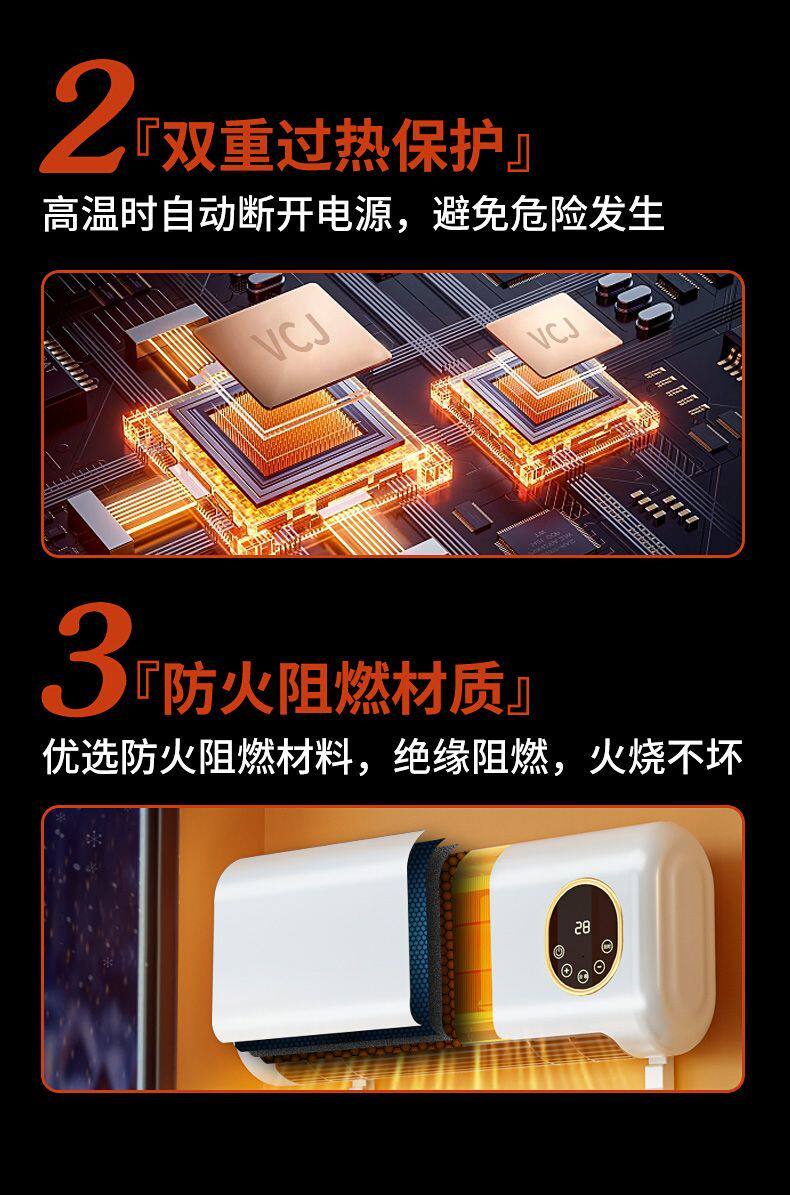 2『双重过热保护』
高温时自动断开电源，避免危险发生

VCJ
VCJ

3『防火阻燃材质』
优选防火阻燃材料，绝缘阻燃，火烧不坏

28