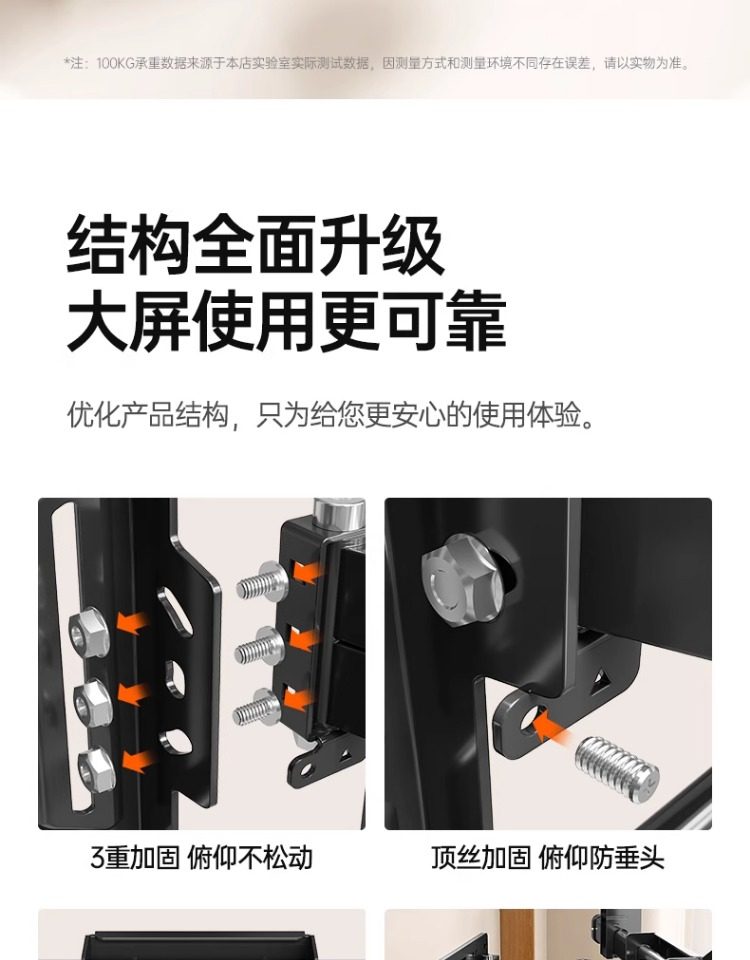 *注：100KG承重数据来源于本店实验室实际测试数据，因测量方式和测量环境不同存在误差，请以实物为准。

结构全面升级
大屏使用更可靠

优化产品结构，只为给您更安心的使用体验。

3重加固 俯仰不松动

顶丝加固 俯仰防垂头