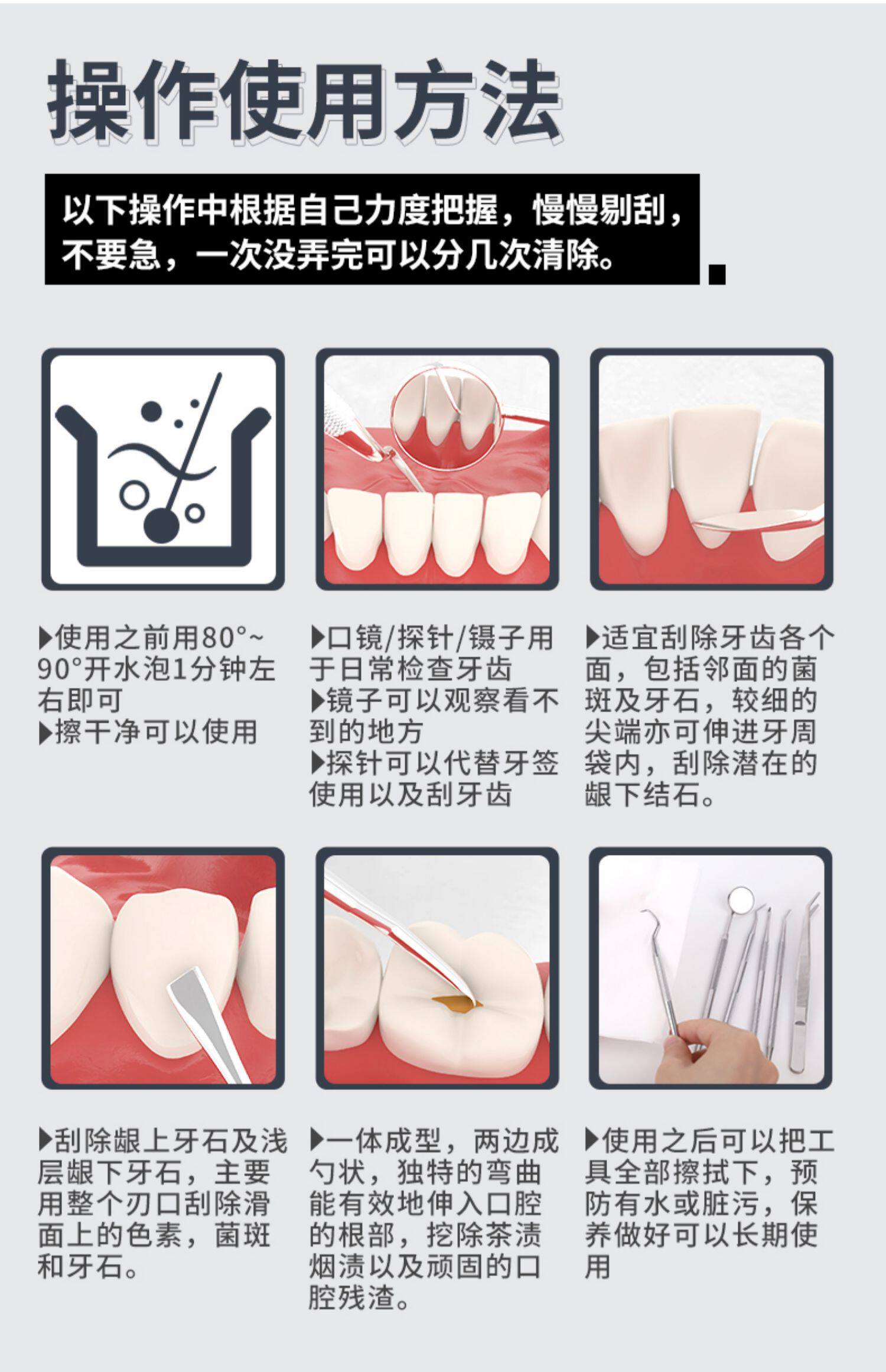 操作使用方法

以下操作中根据自己力度把握，慢慢剔刮，不要急，一次没弄完可以分几次清除。

▶使用之前用80°~90°开水泡1分钟左右即可
▶擦干净可以使用

▶口镜/探针/镊子用于日常检查牙齿
▶镜子可以观察看不到的地方
▶探针可以代替牙签使用以及刮牙齿

▶适宜刮除牙齿各个面，包括邻面的菌斑及牙石，较细的尖端亦可伸进牙周袋内，刮除潜在的龈下结石。

▶刮除龈上牙石及浅层龈下牙石，主要用整个刃口刮除滑面上的色素，菌斑和牙石。

▶一体成型，两边成勺状，独特的弯曲能有效地伸入口腔的根部，挖除茶渍烟渍以及顽固的口腔残渣。

▶使用之后可以把工具全部擦拭下，预防有水或脏污，保养做好可以长期使用