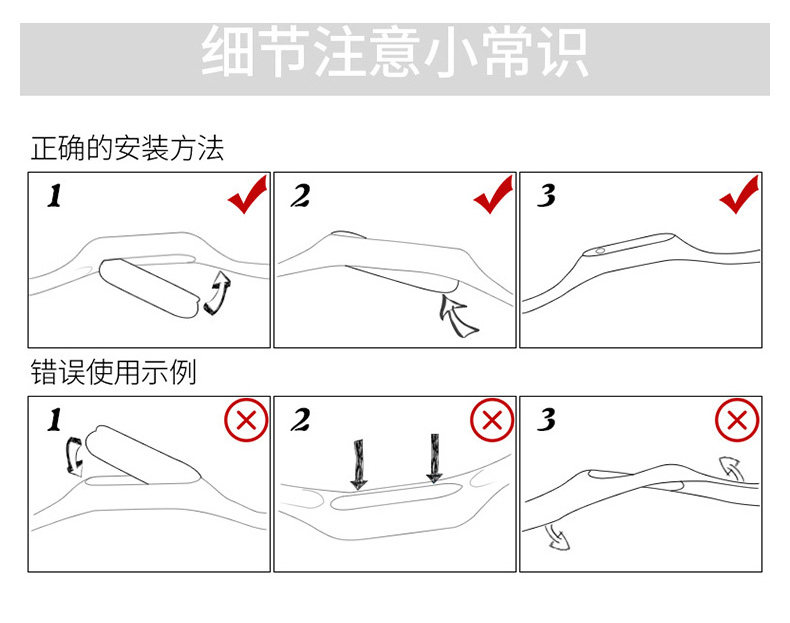 细节注意小常识

正确的安装方法

1

2

3

错误使用示例

1

2

3