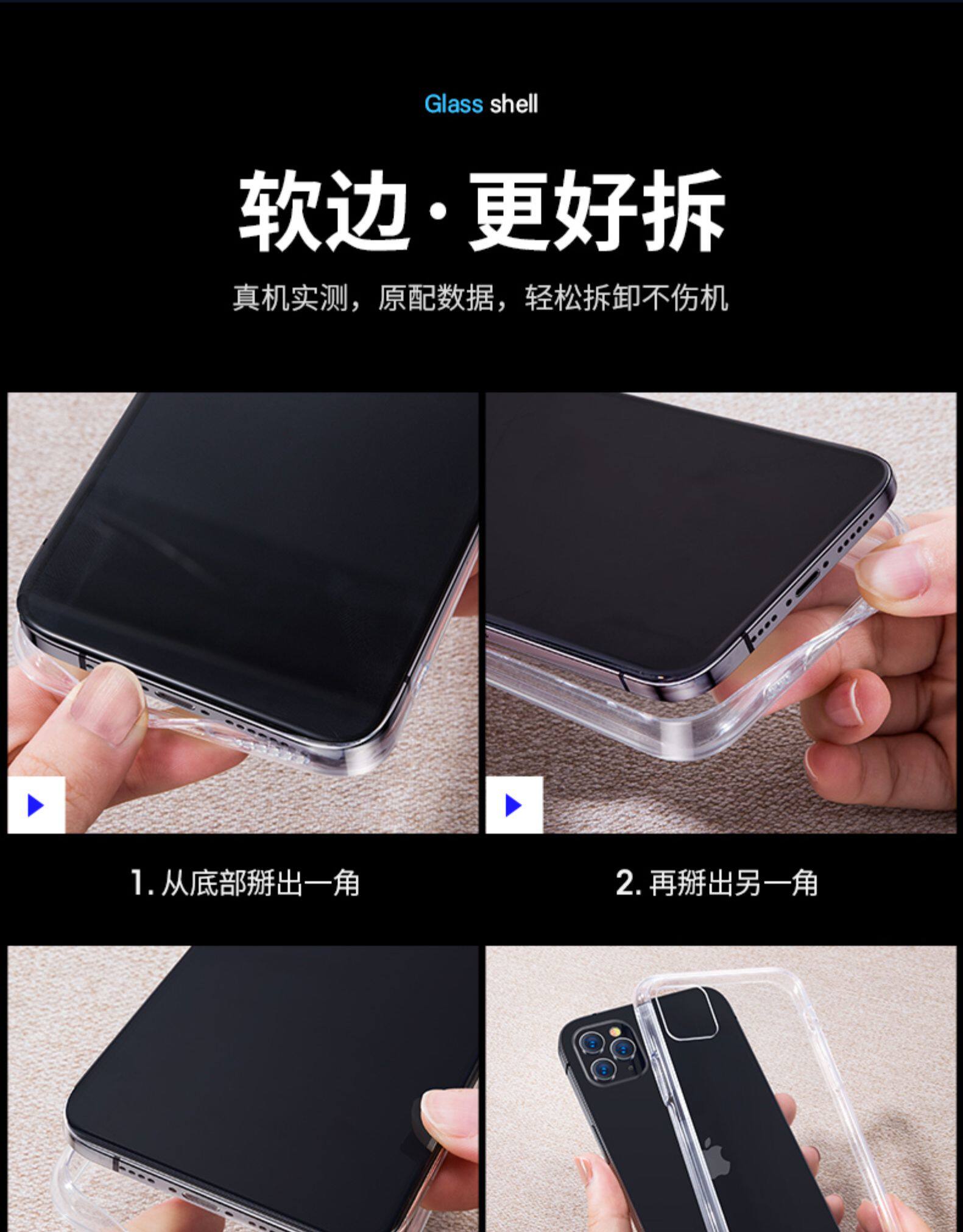 Glass shell

软边·更好拆

真机实测，原配数据，轻松拆卸不伤机

1. 从底部掰出一角

2. 再掰出另一角