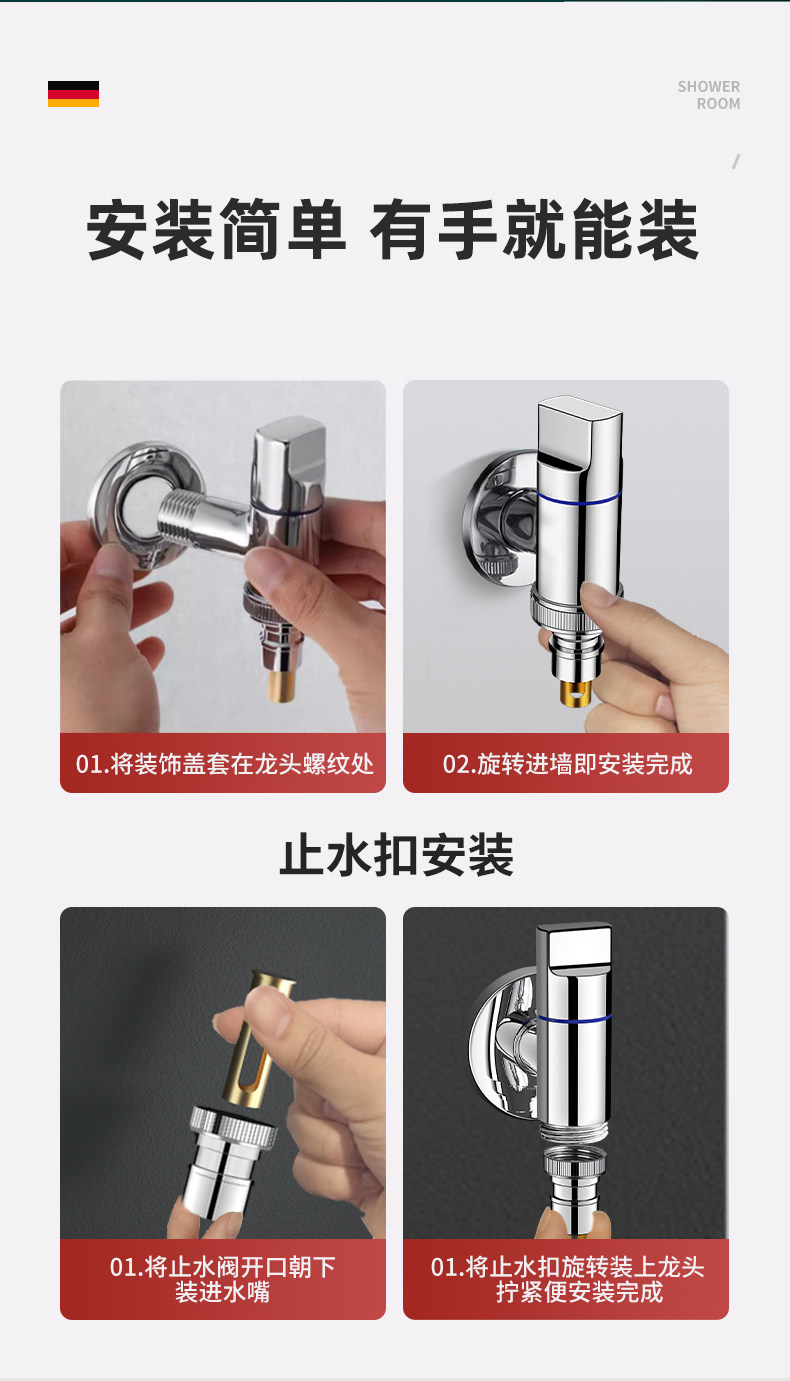 SHOWER ROOM

/

安装简单 有手就能装

01.将装饰盖套在龙头螺纹处

02.旋转进墙即安装完成

止水扣安装

01.将止水阀开口朝下装进水嘴

01.将止水扣旋转装上龙头拧紧便安装完成