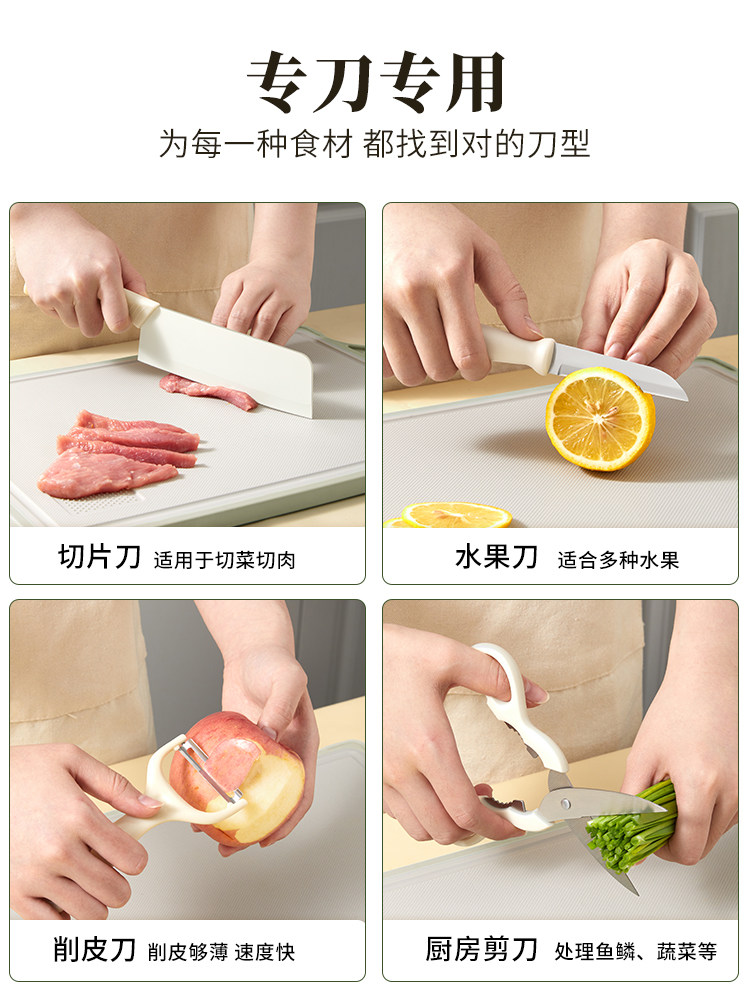 专刀专用

为每一种食材 都找到对的刀型

切片刀 适用于切菜切肉

水果刀 适合多种水果

削皮刀 削皮够薄 速度快

厨房剪刀 处理鱼鳞、蔬菜等