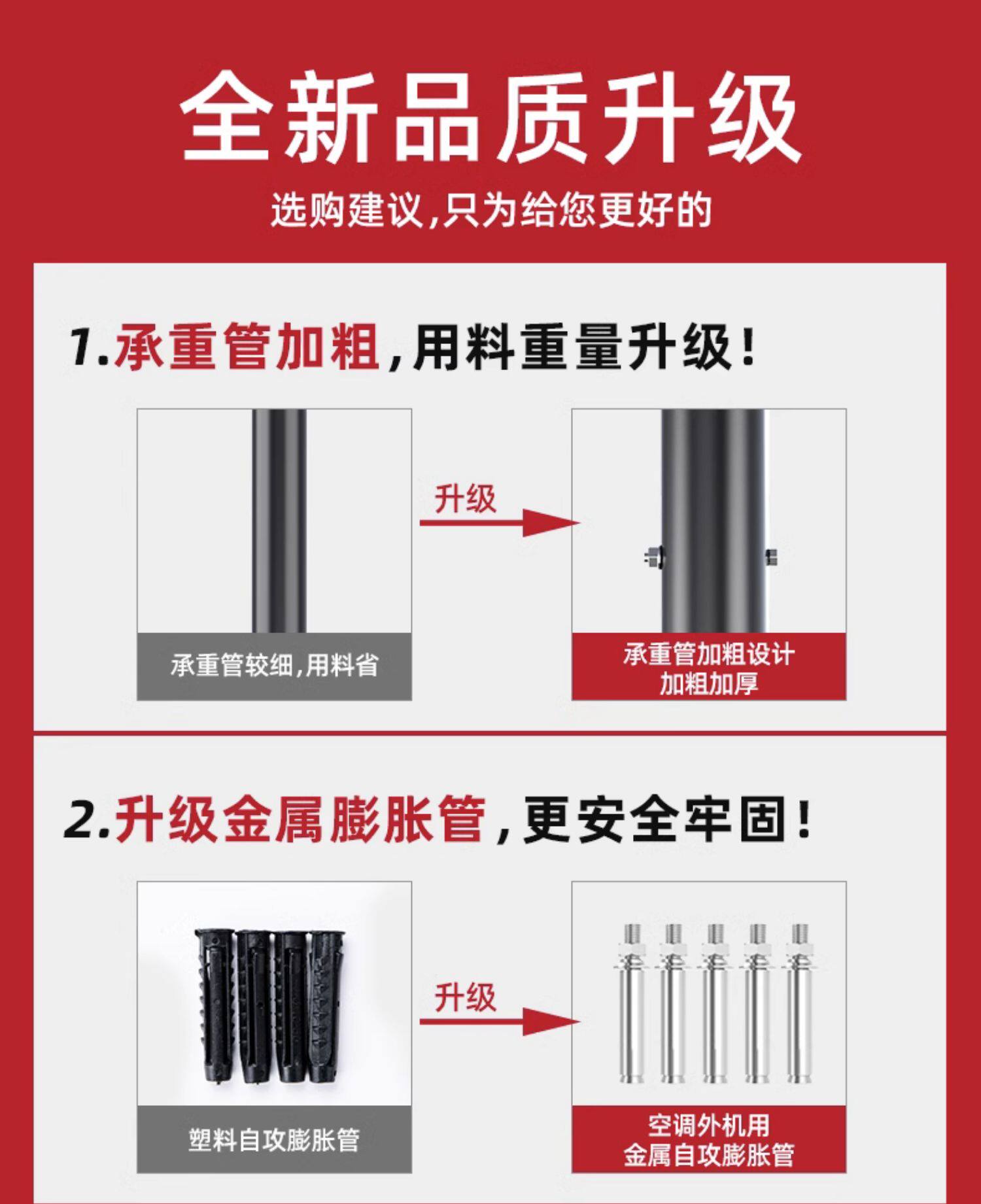 全新品质升级

选购建议,只为给您更好的

1.承重管加粗,用料重量升级!

承重管较细,用料省

升级

承重管加粗设计
加粗加厚

2.升级金属膨胀管,更安全牢固!

塑料自攻膨胀管

升级

空调外机用
金属自攻膨胀管