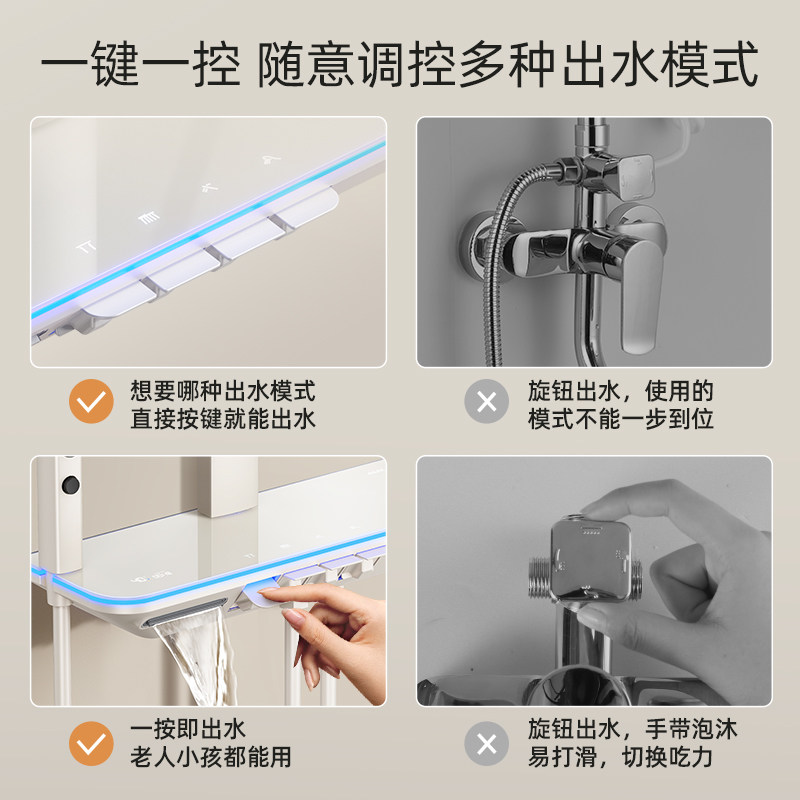 一键一控 随意调控多种出水模式

想要哪种出水模式
直接按键就能出水

旋钮出水，使用的
模式不能一步到位

一按即出水
老人小孩都能用

旋钮出水，手带泡沫
易打滑，切换吃力