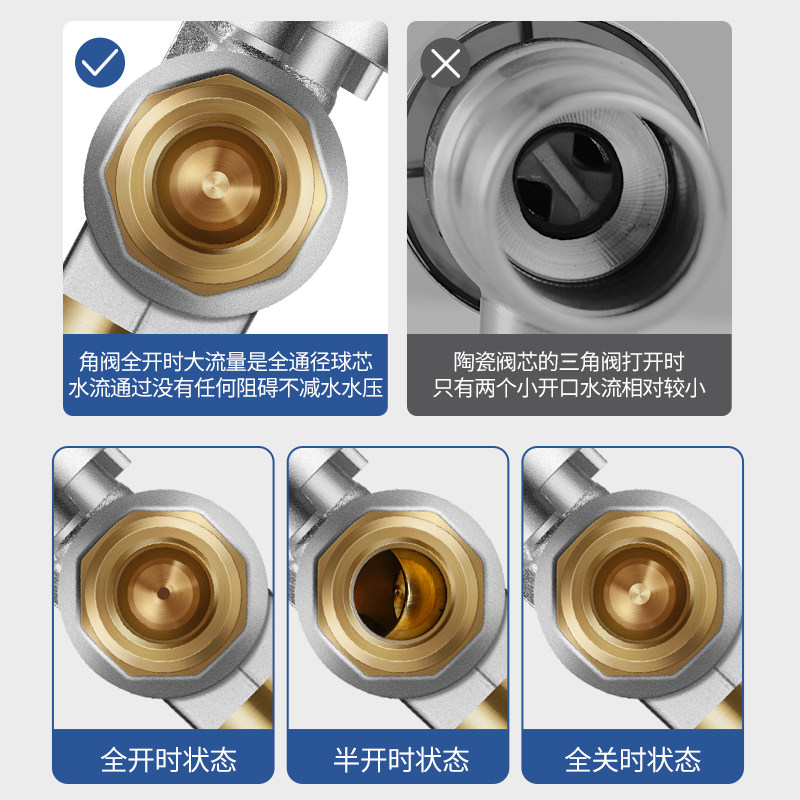 角阀全开时大流量是全通径球芯
水流通过没有任何阻碍不减水水压

陶瓷阀芯的三角阀打开时
只有两个小开口水流相对较小

全开时状态

半开时状态

全关时状态