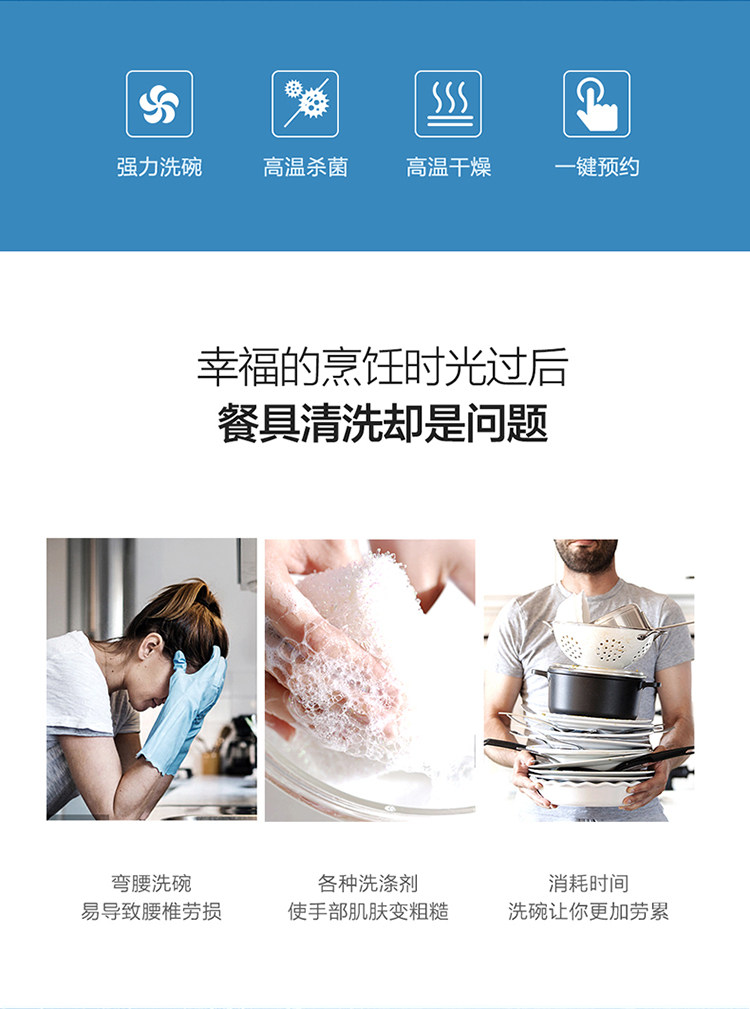 强力洗碗

高温杀菌

高温干燥

一键预约

幸福的烹饪时光过后
餐具清洗却是问题

弯腰洗碗
易导致腰椎劳损

各种洗涤剂
使手部肌肤变粗糙

消耗时间
洗碗让你更加劳累