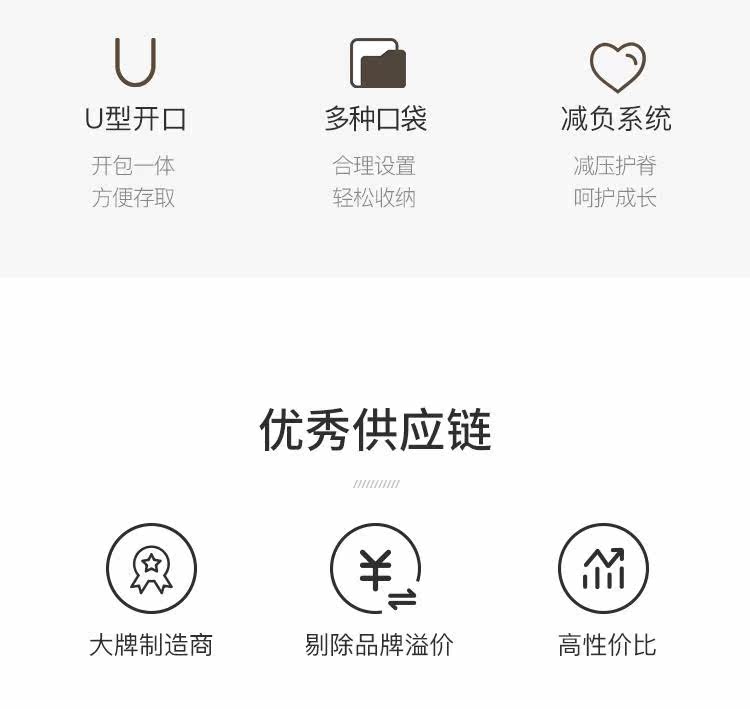 U型开口
开包一体
方便存取

多种口袋
合理设置
轻松收纳

减负系统
减压护脊
呵护成长

优秀供应链

大牌制造商

剔除品牌溢价

高性价比