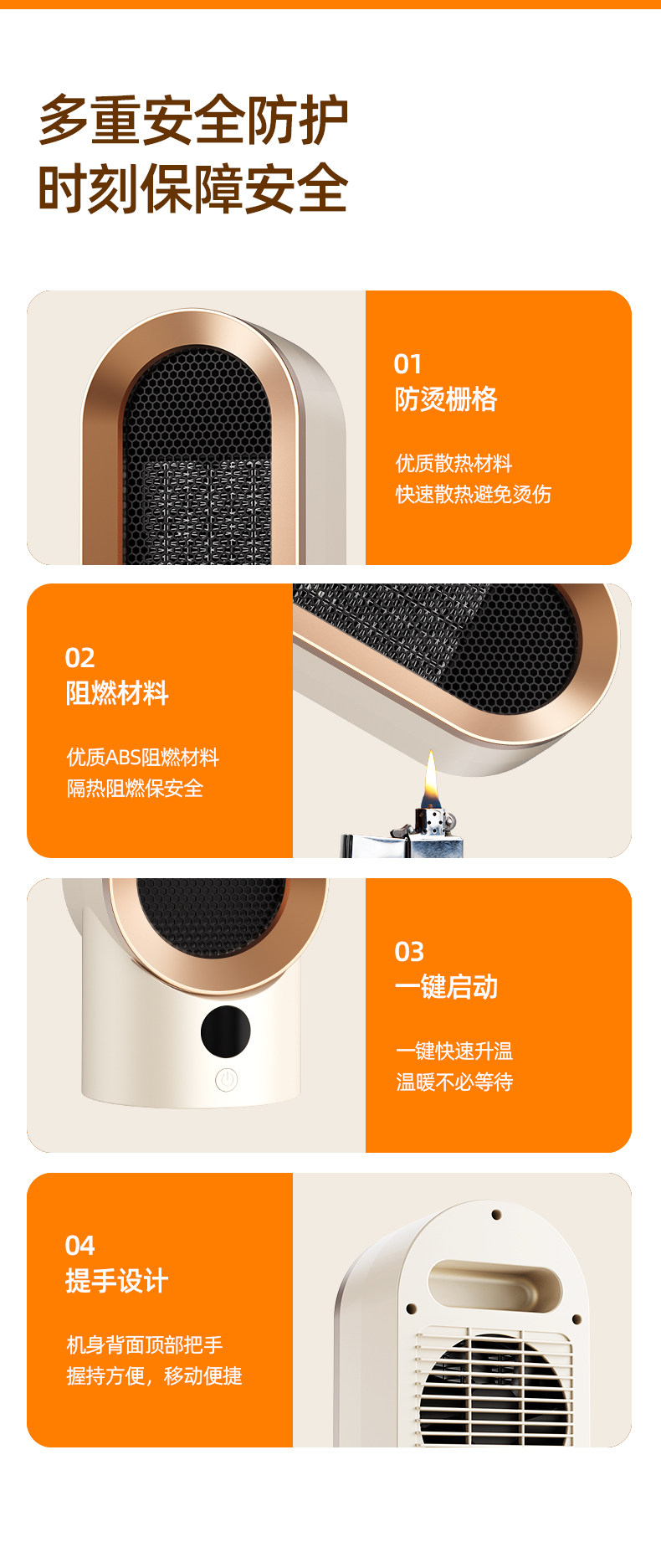 多重安全防护
时刻保障安全

01
防烫栅格

优质散热材料
快速散热避免烫伤

02
阻燃材料

优质ABS阻燃材料
隔热阻燃保安全

03
一键启动

一键快速升温
温暖不必等待

04
提手设计

机身背面顶部把手
握持方便，移动便捷