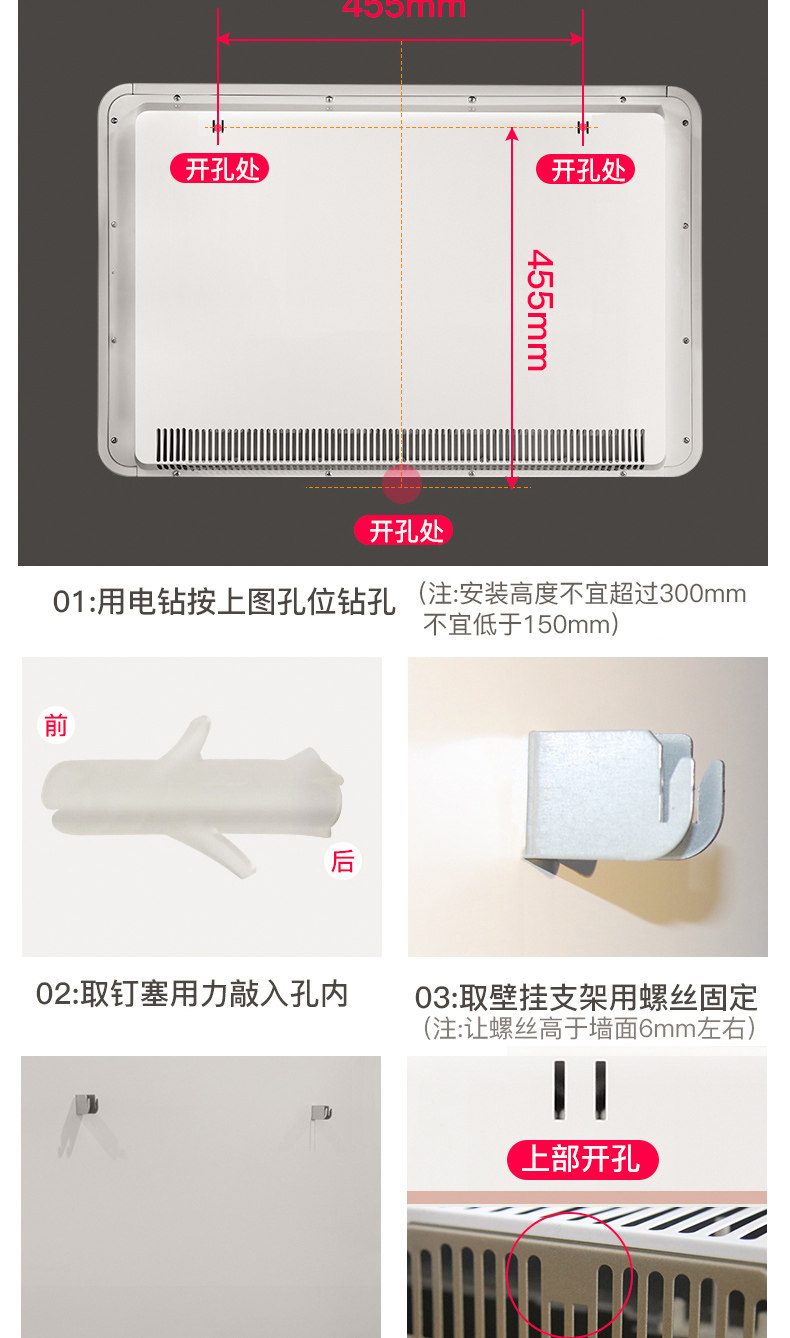 455mm

开孔处

开孔处

455mm

开孔处

01:用电钻按上图孔位钻孔 （注:安装高度不宜超过300mm 不宜低于150mm）

前

后

02:取钉塞用力敲入孔内

03:取壁挂支架用螺丝固定
（注:让螺丝高于墙面6mm左右）

上部开孔