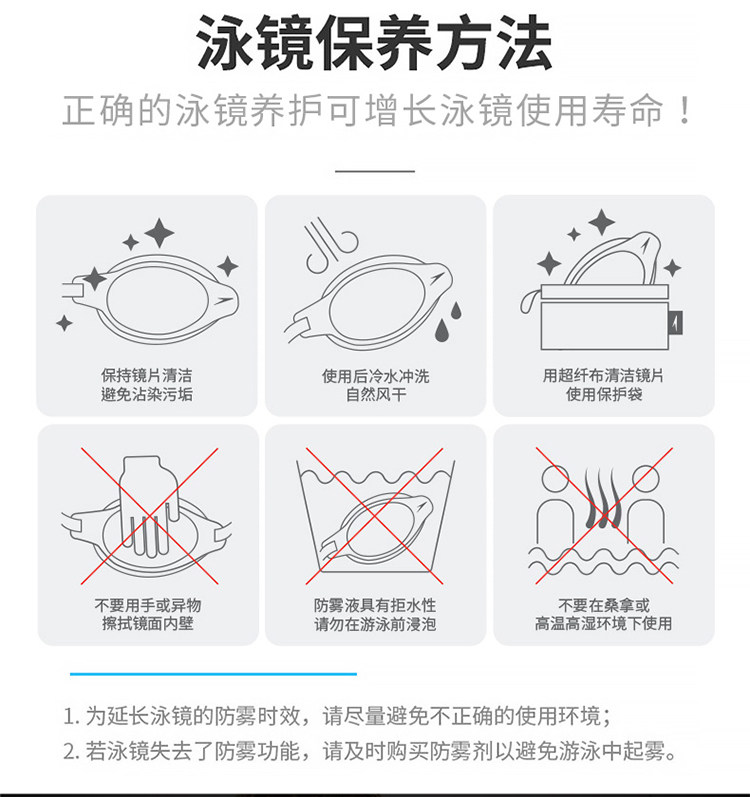 泳镜保养方法

正确的泳镜养护可增长泳镜使用寿命！

保持镜片清洁
避免沾染污垢

使用后冷水冲洗
自然风干

用超纤布清洁镜片
使用保护袋

不要用手或异物
擦拭镜面内壁

防雾液具有拒水性
请勿在游泳前浸泡

不要在桑拿或
高温高湿环境下使用

1. 为延长泳镜的防雾时效，请尽量避免不正确的使用环境；

2. 若泳镜失去了防雾功能，请及时购买防雾剂以避免游泳中起雾。