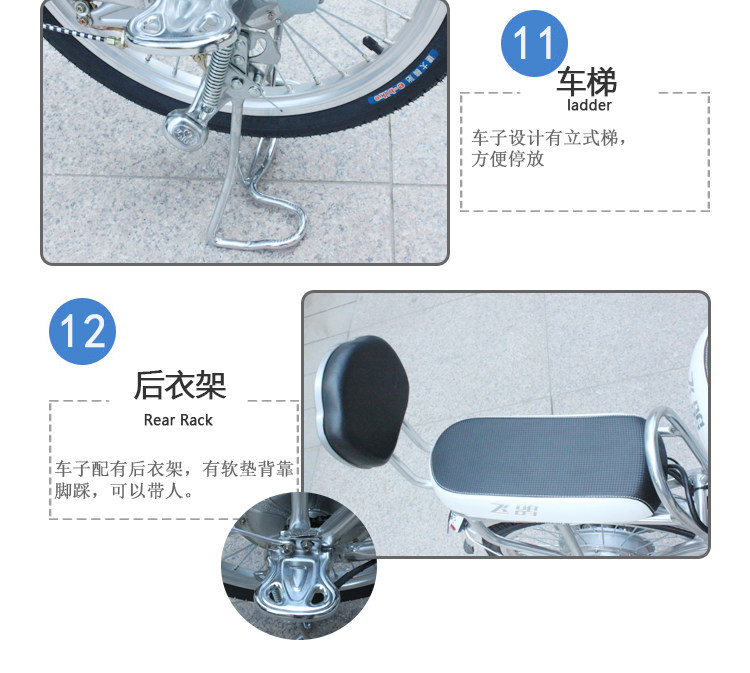 11

车梯

ladder

车子设计有立式梯，方便停放

12

后衣架

Rear Rack

车子配有后衣架，有软垫背靠脚踩，可以带人。