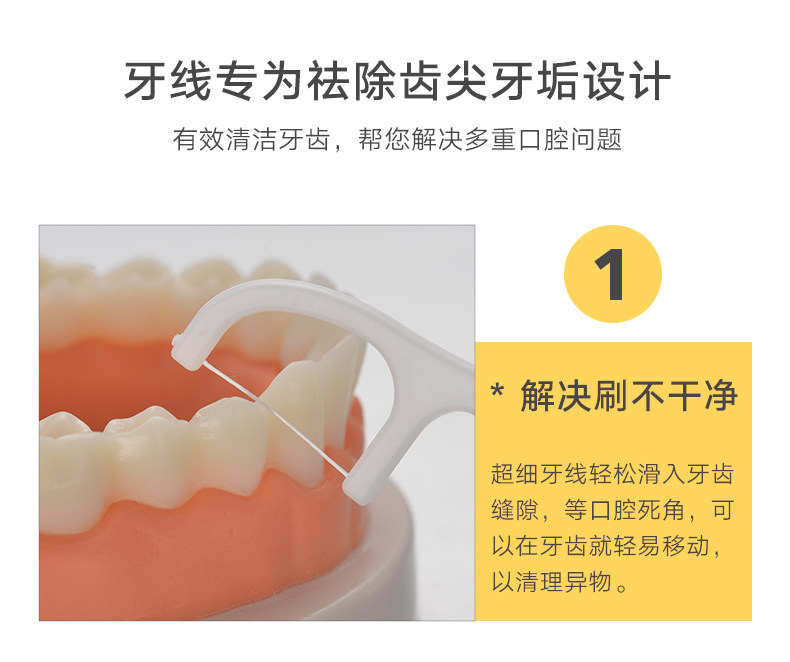 牙线专为祛除齿尖牙垢设计

有效清洁牙齿，帮您解决多重口腔问题

1

* 解决刷不干净

超细牙线轻松滑入牙齿缝隙，等口腔死角，可以在牙齿就轻易移动，以清理异物。