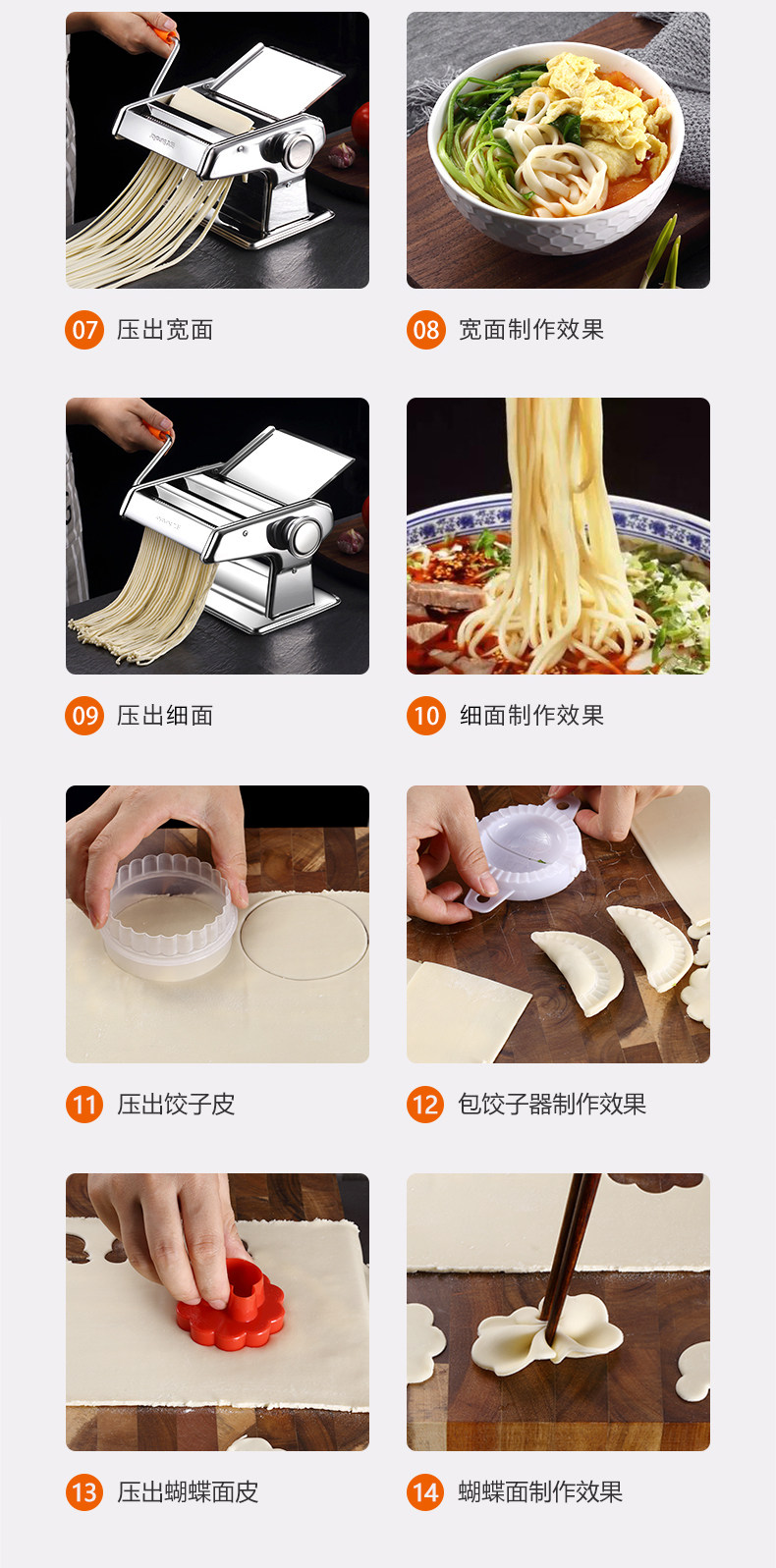 07 压出宽面

08 宽面制作效果

09 压出细面

10 细面制作效果

11 压出饺子皮

12 包饺子器制作效果

13 压出蝴蝶面皮

14 蝴蝶面制作效果