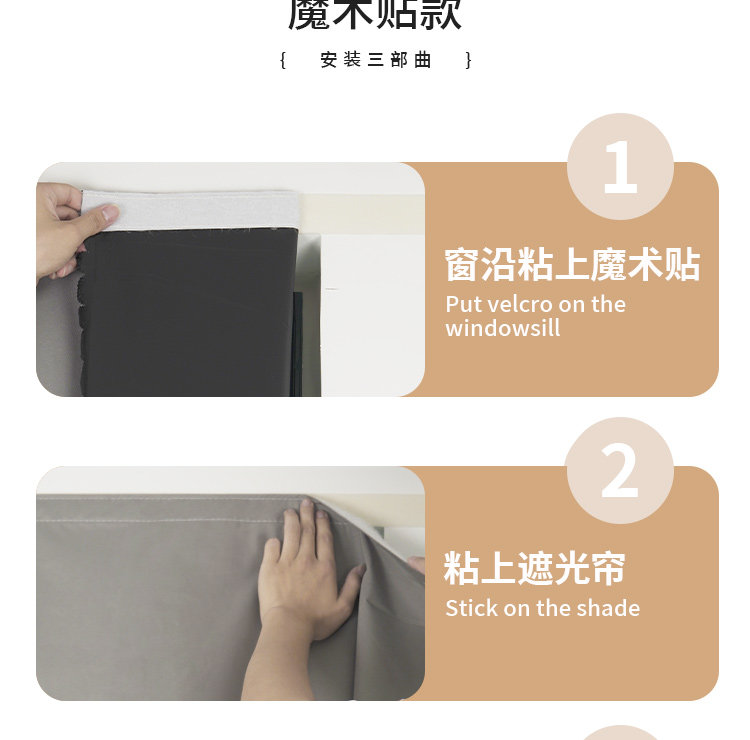 魔术贴款

{ 安装三部曲 }

1

窗沿粘上魔术贴

Put velcro on the windowsill

2

粘上遮光帘

Stick on the shade