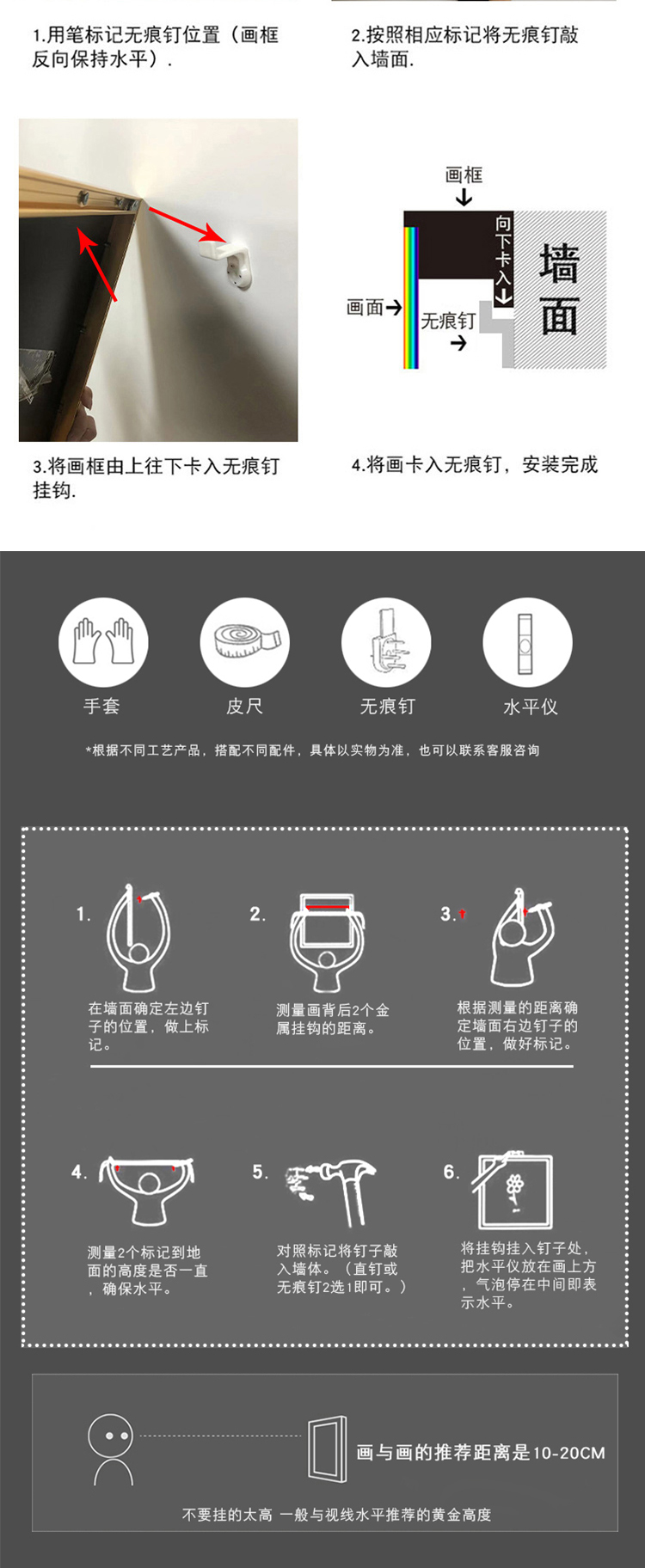 1.用笔标记无痕钉位置（画框反向保持水平）.

2.按照相应标记将无痕钉敲入墙面.

画框

向下卡入

墙面

画面

无痕钉

3.将画框由上往下卡入无痕钉挂钩.

4.将画卡入无痕钉，安装完成

手套

皮尺

无痕钉

水平仪

*根据不同工艺产品，搭配不同配件，具体以实物为准，也可以联系客服咨询

1.

在墙面确定左边钉子的位置，做上标记。

2.

测量画背后2个金属挂钩的距离。

3.

根据测量的距离确定墙面右边钉子的位置，做好标记。

4.

测量2个标记到地面的高度是否一直，确保水平。

5.

对照标记将钉子敲入墙体。（直钉或无痕钉2选1即可。）

6.

将挂钩挂入钉子处，把水平仪放在画上方，气泡停在中间即表示水平。

画与画的推荐距离是10-20CM

不要挂的太高 一般与视线水平推荐的黄金高度