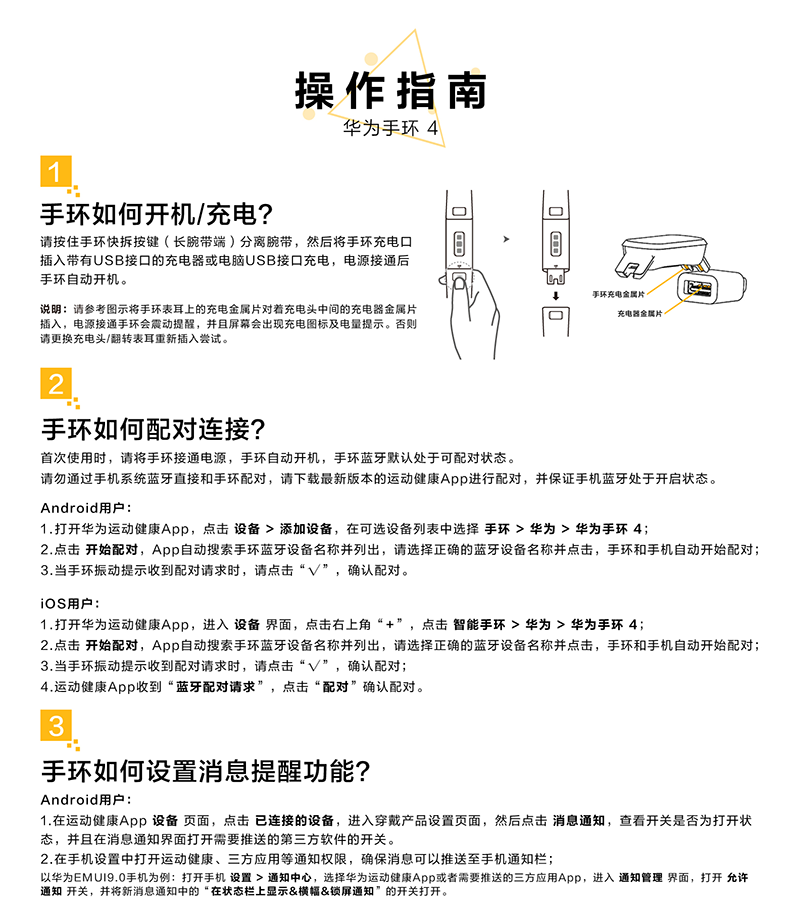 操作指南
华为手环 4

1

手环如何开机/充电?
请按住手环快拆按键（长腕带端）分离腕带，然后将手环充电口插入带有USB接口的充电器或电脑USB接口充电，电源接通后手环自动开机。

说明：请参考图示将手环表耳上的充电金属片对着充电头中间的充电器金属片插入，电源接通手环会震动提醒，并且屏幕会出现充电图标及电量提示。否则请更换充电头/翻转表耳重新插入尝试。

手环充电金属片
充电器金属片

2

手环如何配对连接?
首次使用时，请将手环接通电源，手环自动开机，手环蓝牙默认处于可配对状态。
请勿通过手机系统蓝牙直接和手环配对，请下载最新版本的运动健康App进行配对，并保证手机蓝牙处于开启状态。

Android用户：
1.打开华为运动健康App，点击 设备 > 添加设备，在可选设备列表中选择 手环 > 华为 > 华为手环 4；
2.点击 开始配对，App自动搜索手环蓝牙设备名称并列出，请选择正确的蓝牙设备名称并点击，手环和手机自动开始配对；
3.当手环振动提示收到配对请求时，请点击“√”，确认配对。

iOS用户：
1.打开华为运动健康App，进入 设备 界面，点击右上角“+”，点击 智能手环 > 华为 > 华为手环 4；
2.点击 开始配对，App自动搜索手环蓝牙设备名称并列出，请选择正确的蓝牙设备名称并点击，手环和手机自动开始配对；
3.当手环振动提示收到配对请求时，请点击“√”，确认配对；
4.运动健康App收到“蓝牙配对请求”，点击“配对”确认配对。

3

手环如何设置消息提醒功能?
Android用户：
1.在运动健康App 设备 页面，点击 已连接的设备，进入穿戴产品设置页面，然后点击 消息通知，查看开关是否为打开状态，并且在消息通知界面打开需要推送的第三方软件的开关。
2.在手机设置中打开运动健康、三方应用等通知权限，确保消息可以推送至手机通知栏；
以华为EMUI9.0手机为例：打开手机 设置 > 通知中心，选择华为运动健康App或者需要推送的三方应用App，进入 通知管理 界面，打开 允许通知 开关，并将新消息通知中的“在状态栏上显示&横幅&锁屏通知”的开关打开。