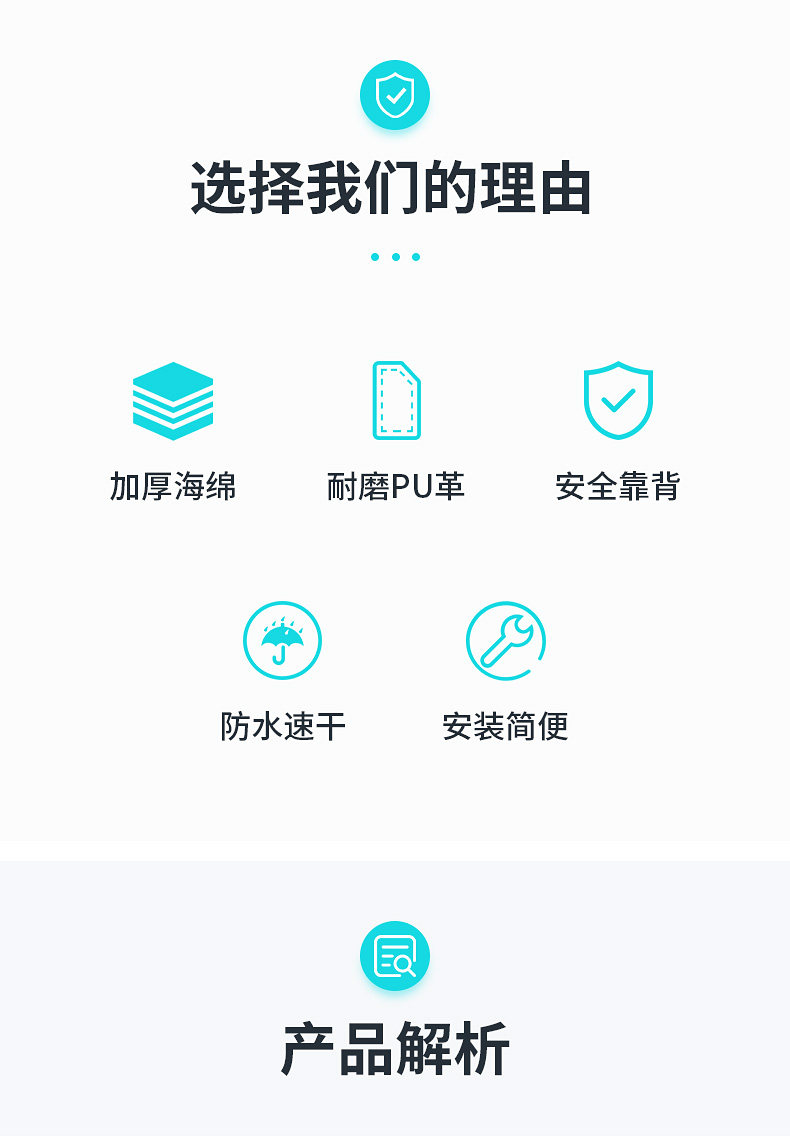 选择我们的理由

加厚海绵

耐磨PU革

安全靠背

防水速干

安装简便

产品解析