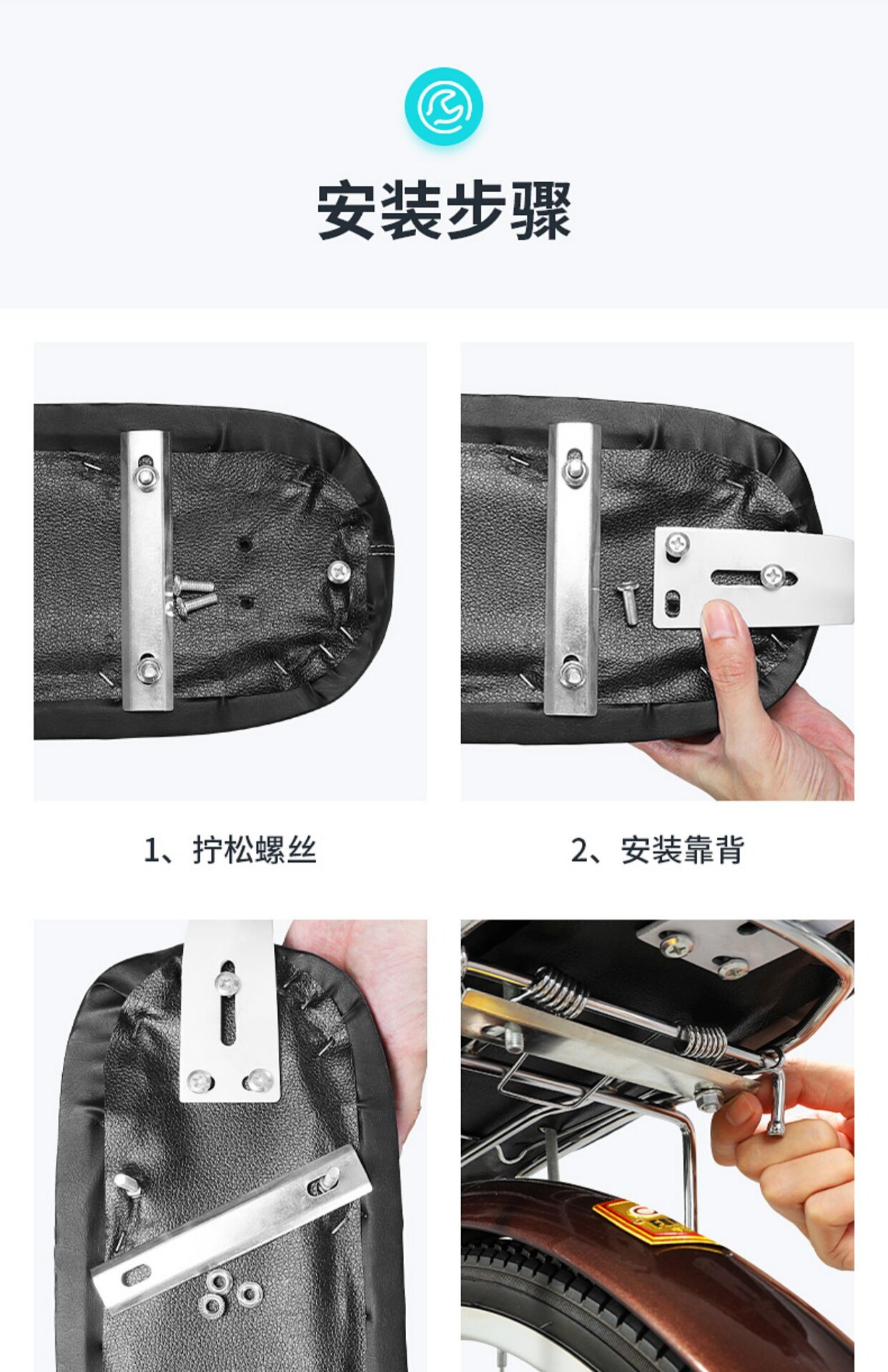 安装步骤

1、拧松螺丝

2、安装靠背