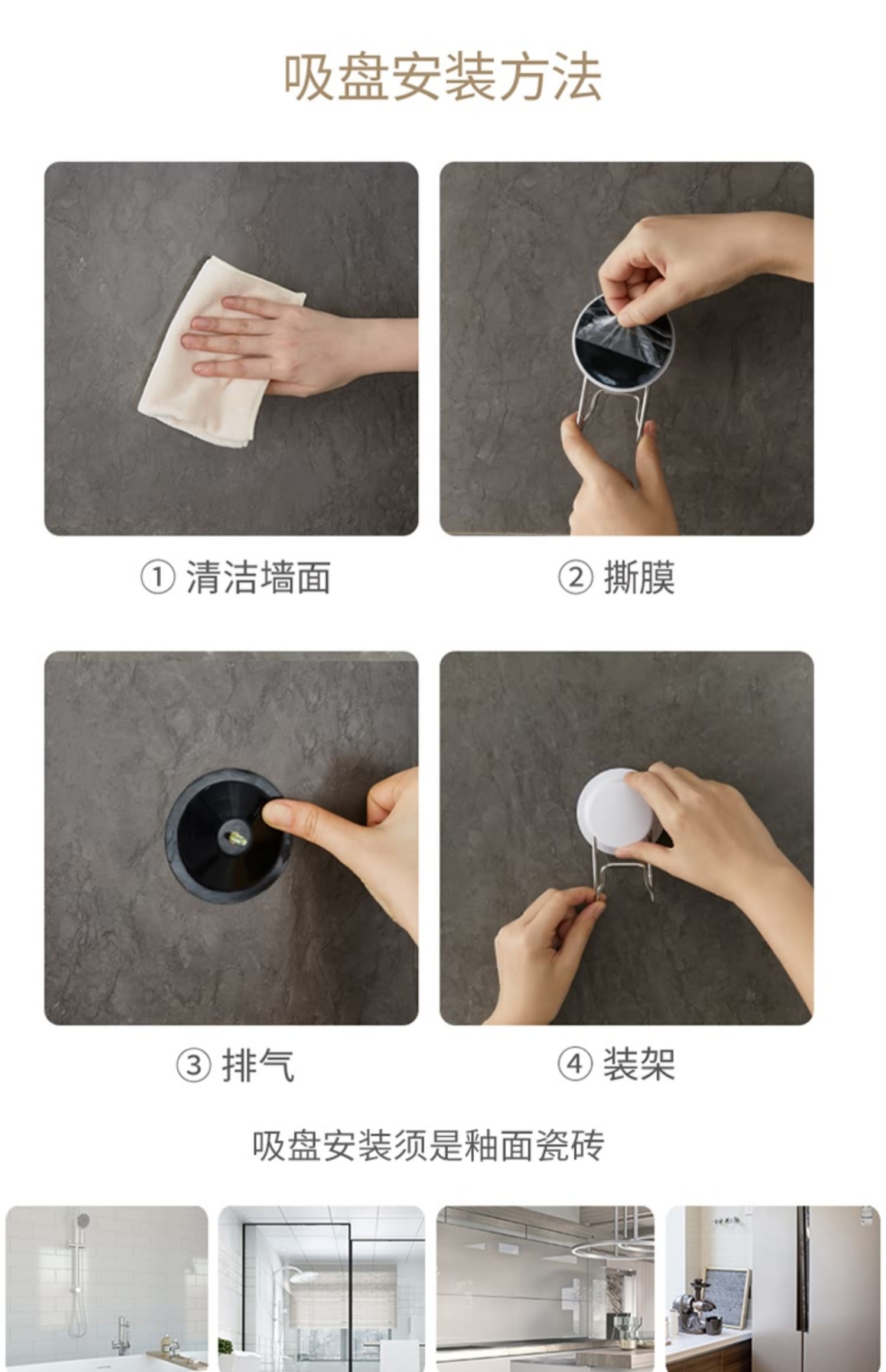 吸盘安装方法

① 清洁墙面

② 撕膜

③ 排气

④ 装架

吸盘安装须是釉面瓷砖