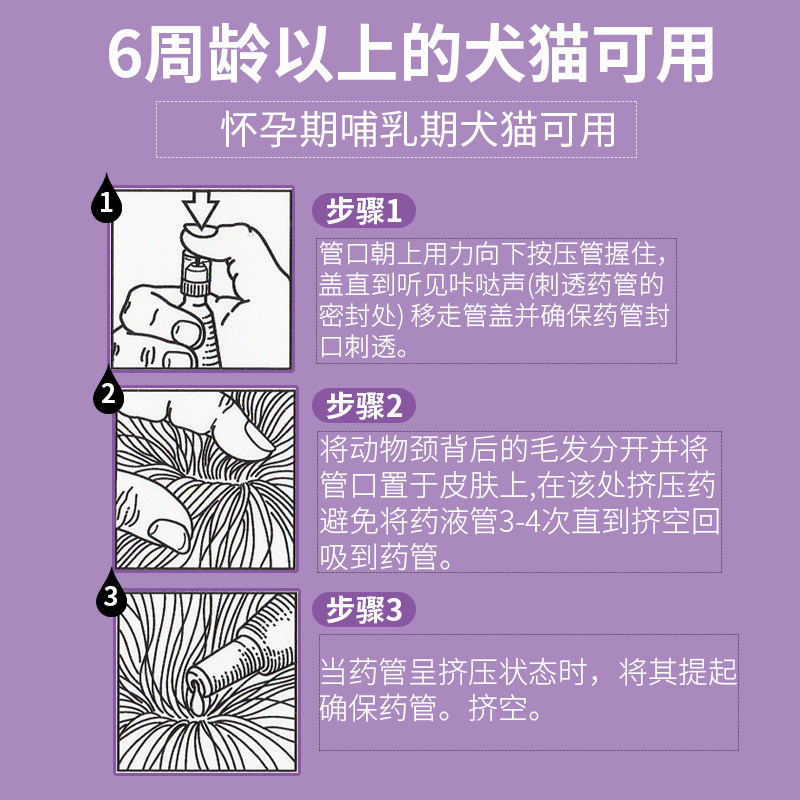 6周龄以上的犬猫可用

怀孕期哺乳期犬猫可用

1

步骤1

管口朝上用力向下按压管握住，盖直到听见咔哒声(刺透药管的密封处) 移走管盖并确保药管封口刺透。

2

步骤2

将动物颈背后的毛发分开并将管口置于皮肤上,在该处挤压药避免将药液管3-4次直到挤空回吸到药管。

3

步骤3

当药管呈挤压状态时，将其提起确保药管。挤空。