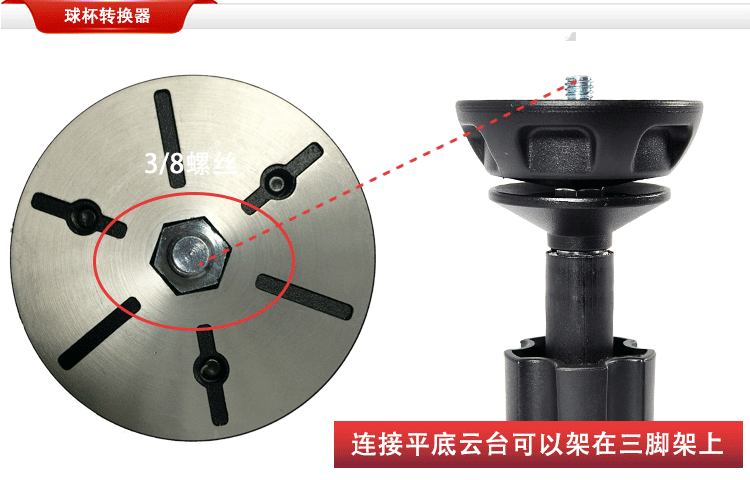 球杯转换器

3/8螺丝

连接平底云台可以架在三脚架上