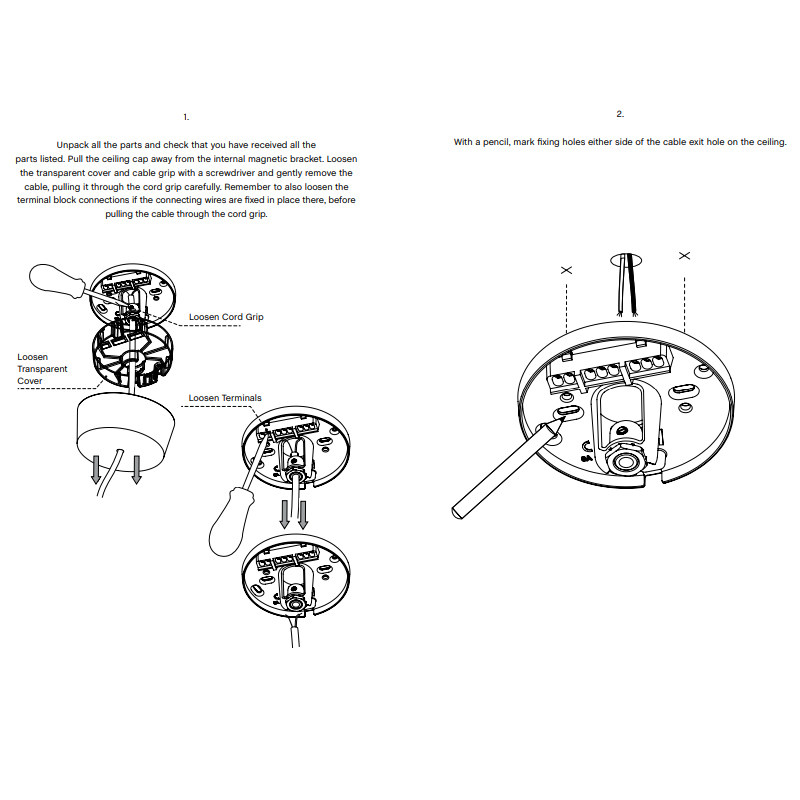 1.

Unpack all the parts and check that you have received all the parts listed. Pull the ceiling cap away from the internal magnetic bracket. Loosen the transparent cover and cable grip with a screwdriver and gently remove the cable, pulling it through the cord grip carefully. Remember to also loosen the terminal block connections if the connecting wires are fixed in place there, before pulling the cable through the cord grip.

Loosen Cord Grip

Loosen Transparent Cover

Loosen Terminals

2.

With a pencil, mark fixing holes either side of the cable exit hole on the ceiling.

X

X