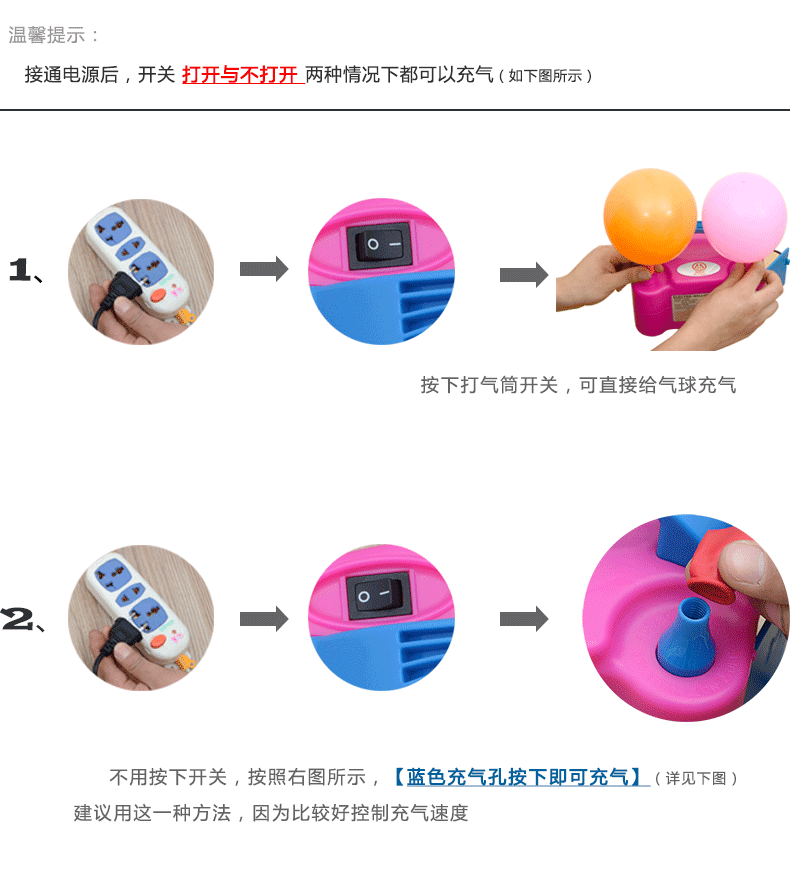 温馨提示：

接通电源后，开关 打开与不打开 两种情况下都可以充气（如下图所示）

1、

按下打气筒开关，可直接给气球充气

2、

不用按下开关，按照右图所示，【蓝色充气孔按下即可充气】（详见下图）
建议用这一种方法，因为比较好控制充气速度