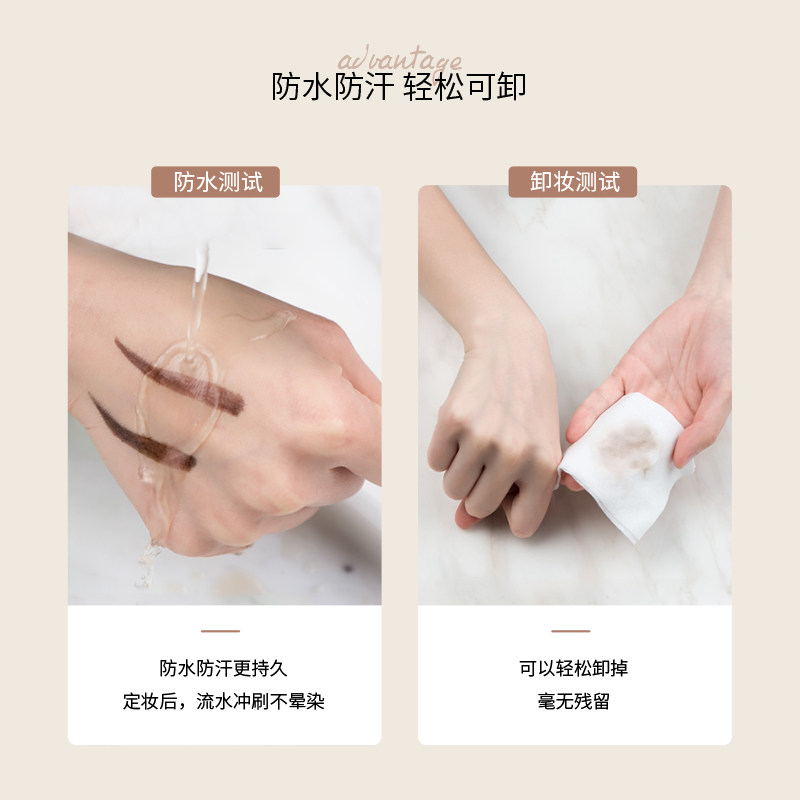 advantage
防水防汗 轻松可卸

防水测试

防水防汗更持久
定妆后，流水冲刷不晕染

卸妆测试

可以轻松卸掉
毫无残留