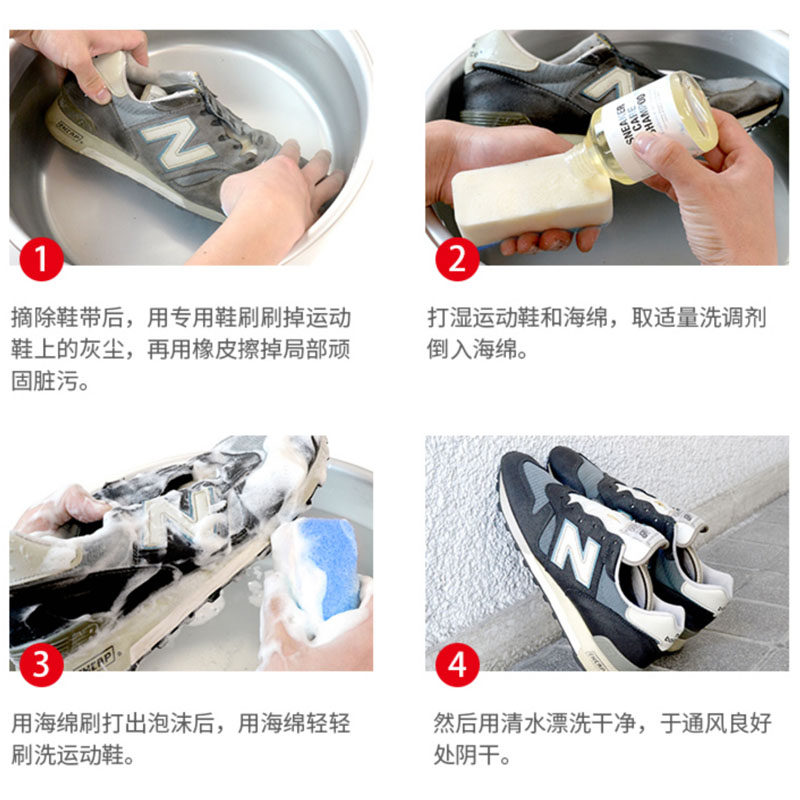 1

摘除鞋带后，用专用鞋刷刷掉运动鞋上的灰尘，再用橡皮擦掉局部顽固脏污。

SNEAKER CARE SHAMPOO

2

打湿运动鞋和海绵，取适量洗调剂倒入海绵。

3

用海绵刷打出泡沫后，用海绵轻轻刷洗运动鞋。

4

然后用清水漂洗干净，于通风良好处阴干。