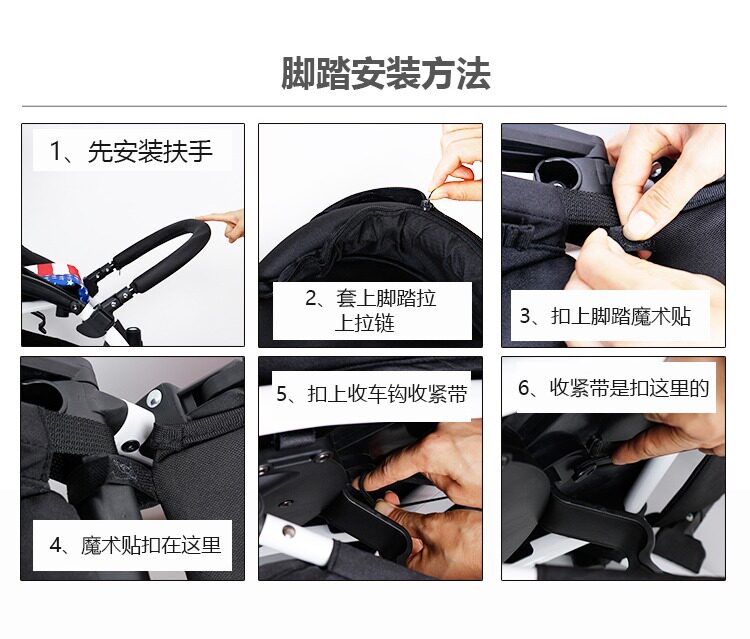 脚踏安装方法

1、先安装扶手

2、套上脚踏拉上拉链

3、扣上脚踏魔术贴

4、魔术贴扣在这里

5、扣上收车钩收紧带

6、收紧带是扣这里的