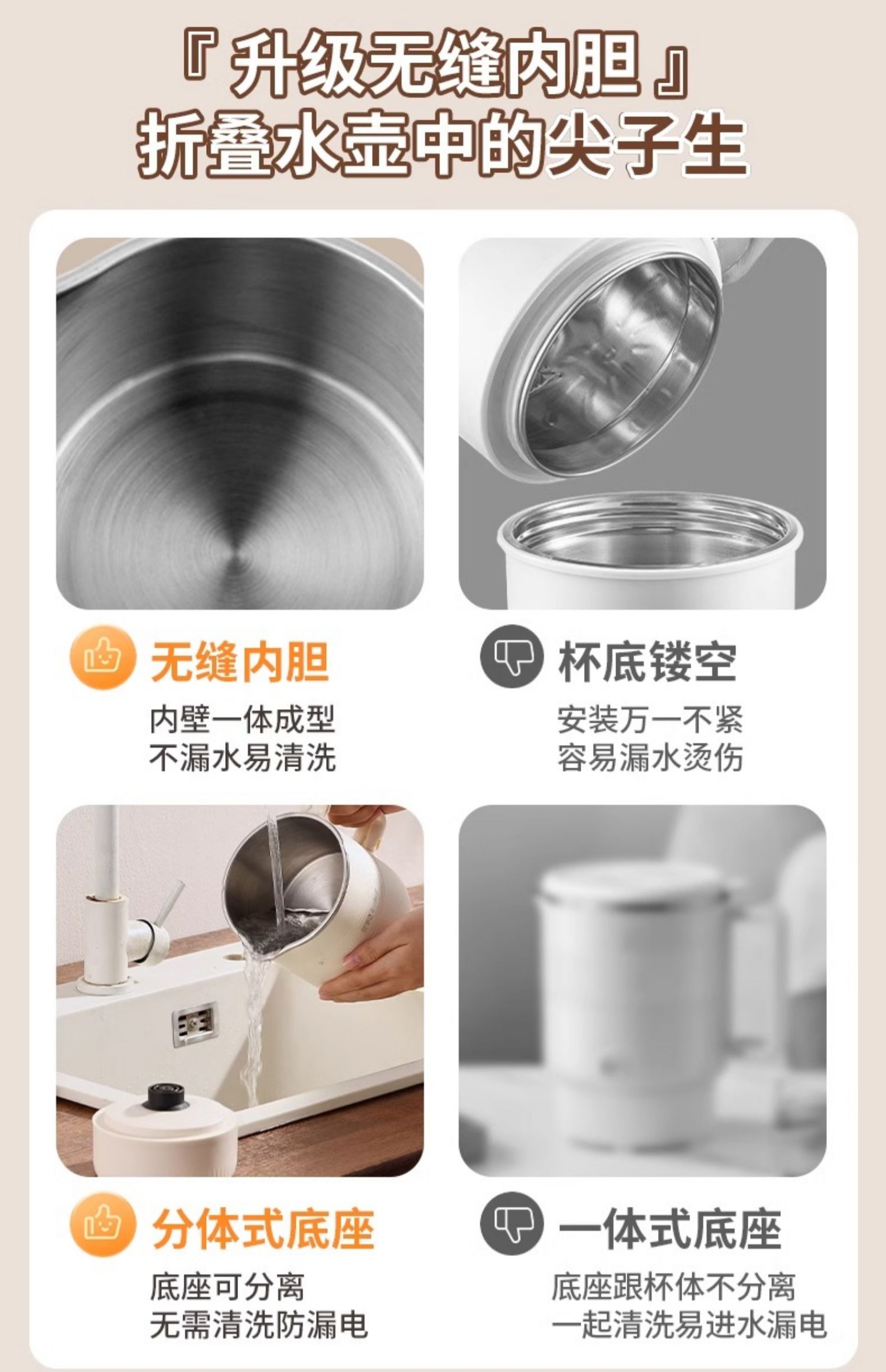 『升级无缝内胆』
折叠水壶中的尖子生

无缝内胆
内壁一体成型
不漏水易清洗

杯底镂空
安装万一不紧
容易漏水烫伤

分体式底座
底座可分离
无需清洗防漏电

一体式底座
底座跟杯体不分离
一起清洗易进水漏电