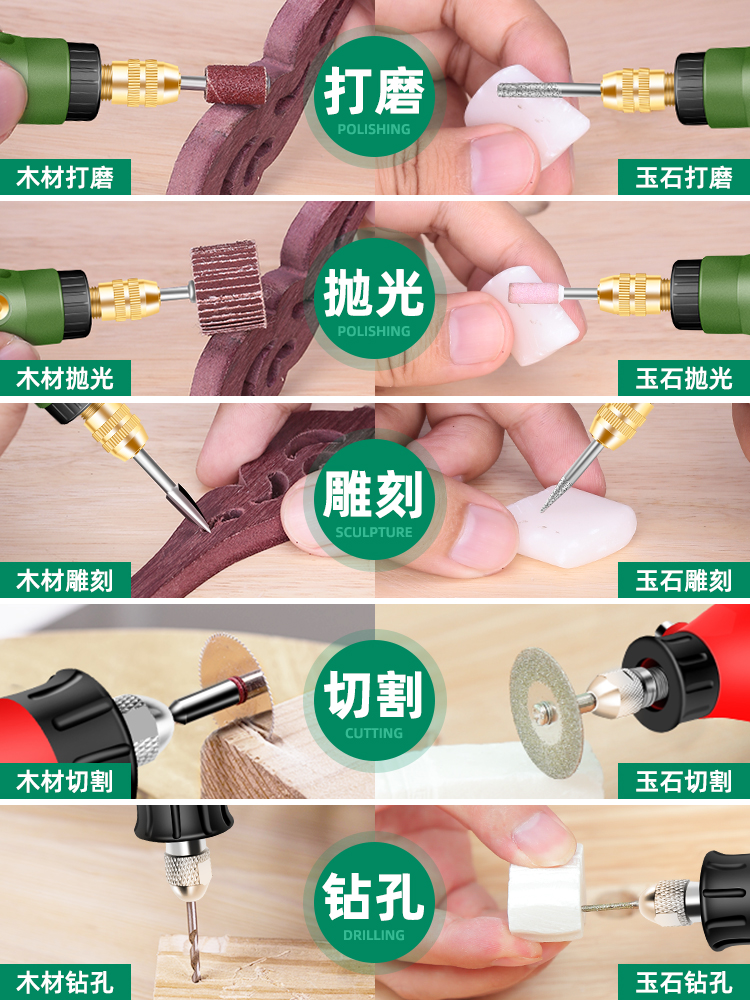 打磨
POLISHING
木材打磨
玉石打磨

抛光
POLISHING
木材抛光
玉石抛光

雕刻
SCULPTURE
木材雕刻
玉石雕刻

切割
CUTTING
木材切割
玉石切割

钻孔
DRILLING
木材钻孔
玉石钻孔