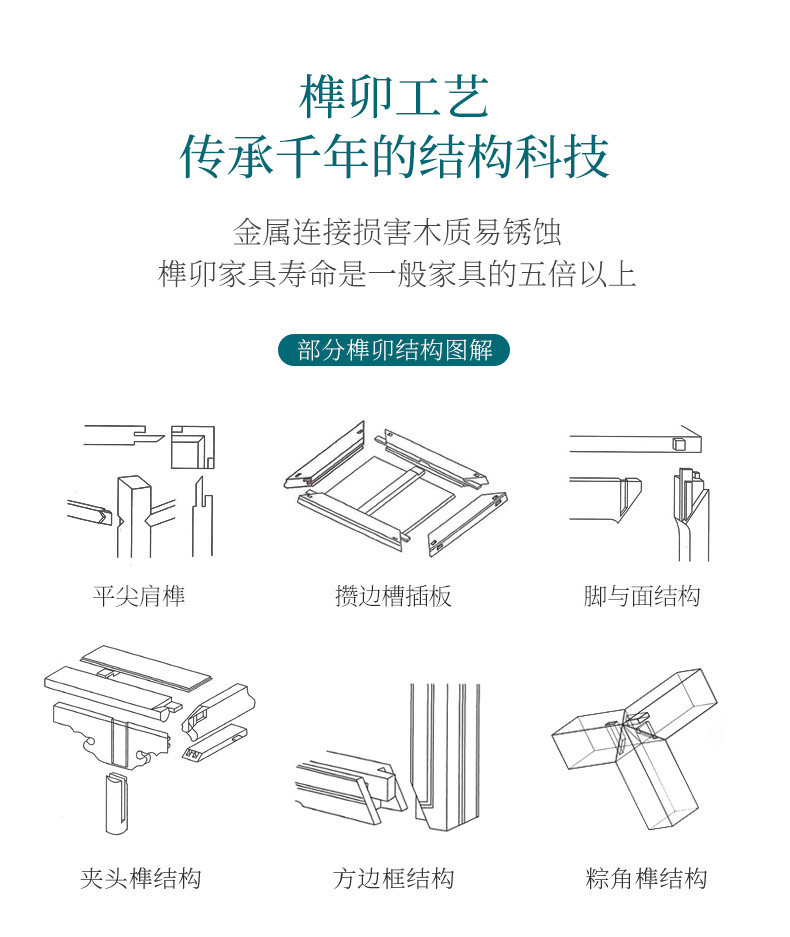 榫卯工艺
传承千年的结构科技

金属连接损害木质易锈蚀
榫卯家具寿命是一般家具的五倍以上

部分榫卯结构图解

平尖肩榫

攒边槽插板

脚与面结构

夹头榫结构

方边框结构

粽角榫结构