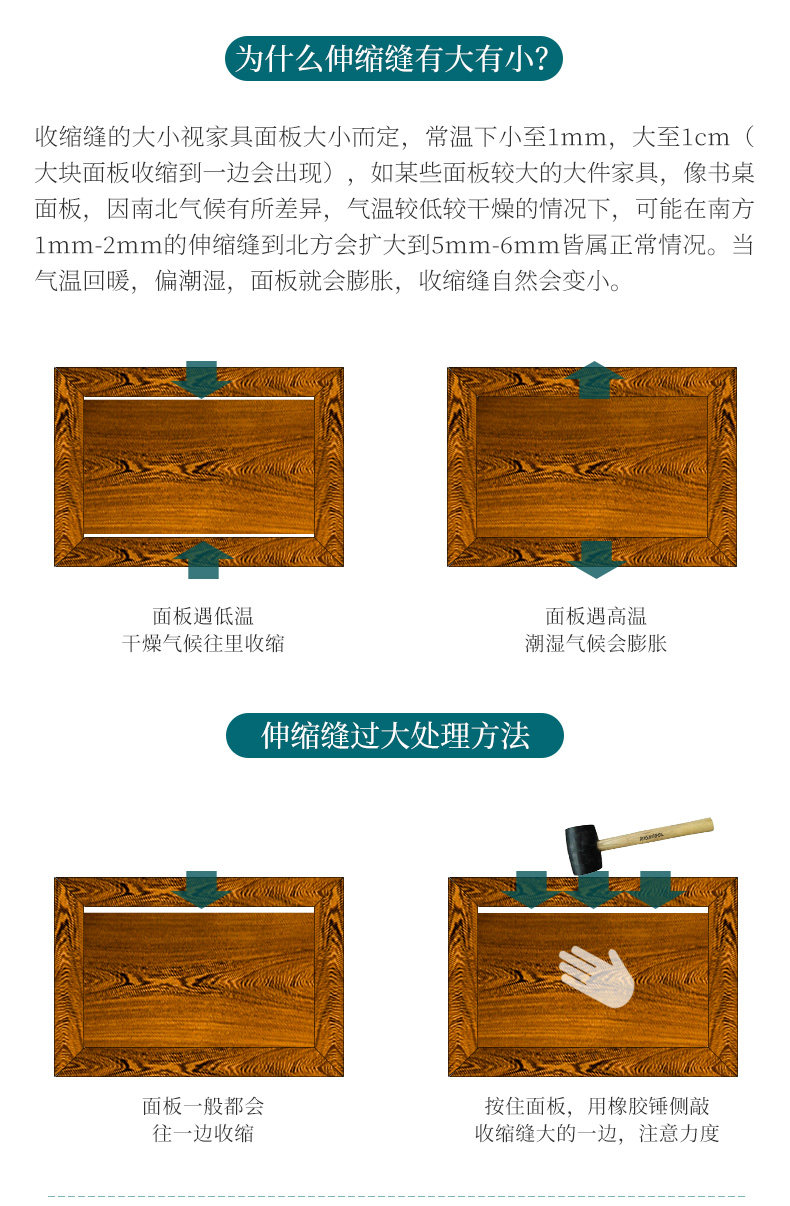 为什么伸缩缝有大有小?

收缩缝的大小视家具面板大小而定，常温下小至1mm，大至1cm（大块面板收缩到一边会出现），如某些面板较大的大件家具，像书桌面板，因南北气候有所差异，气温较低较干燥的情况下，可能在南方1mm-2mm的伸缩缝到北方会扩大到5mm-6mm皆属正常情况。当气温回暖，偏潮湿，面板就会膨胀，收缩缝自然会变小。

面板遇低温
干燥气候往里收缩

面板遇高温
潮湿气候会膨胀

伸缩缝过大处理方法

面板一般都会
往一边收缩

按住面板，用橡胶锤侧敲
收缩缝大的一边，注意力度