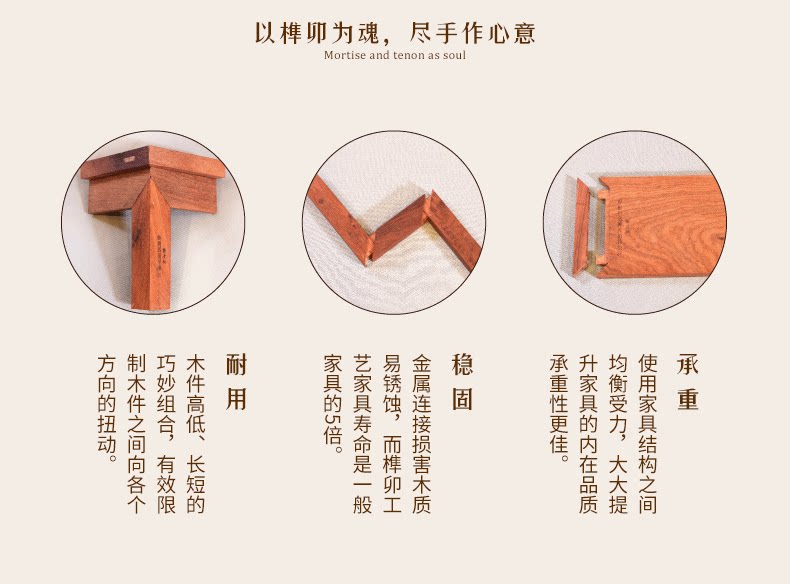 以榫卯为魂，尽手作心意
Mortise and tenon as soul

耐用

木件高低、长短的巧妙组合，有效限制木件之间向各个方向的扭动。

稳固

金属连接损害木质易锈蚀，而榫卯工艺家具寿命是一般家具的5倍。

承重

使用家具结构之间均衡受力，大大提升家具的内在品质承重性更佳。