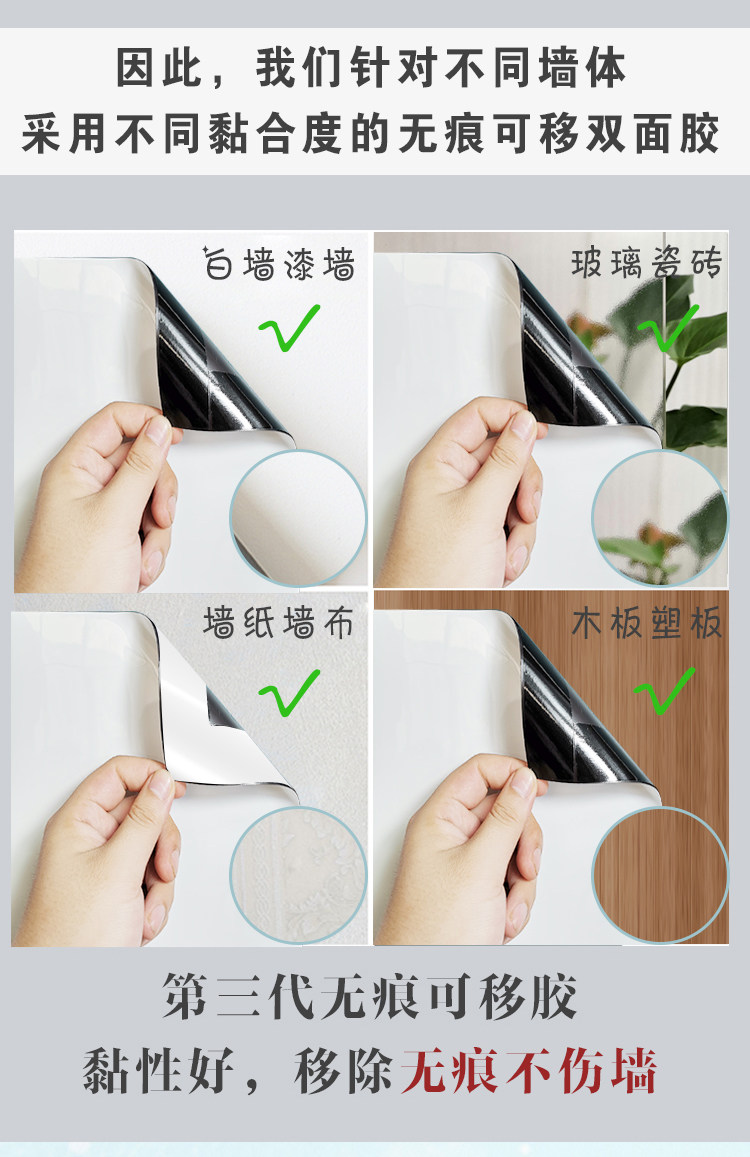 因此，我们针对不同墙体
采用不同黏合度的无痕可移双面胶

白墙漆墙

玻璃瓷砖

墙纸墙布

木板塑板

第三代无痕可移胶
黏性好，移除无痕不伤墙