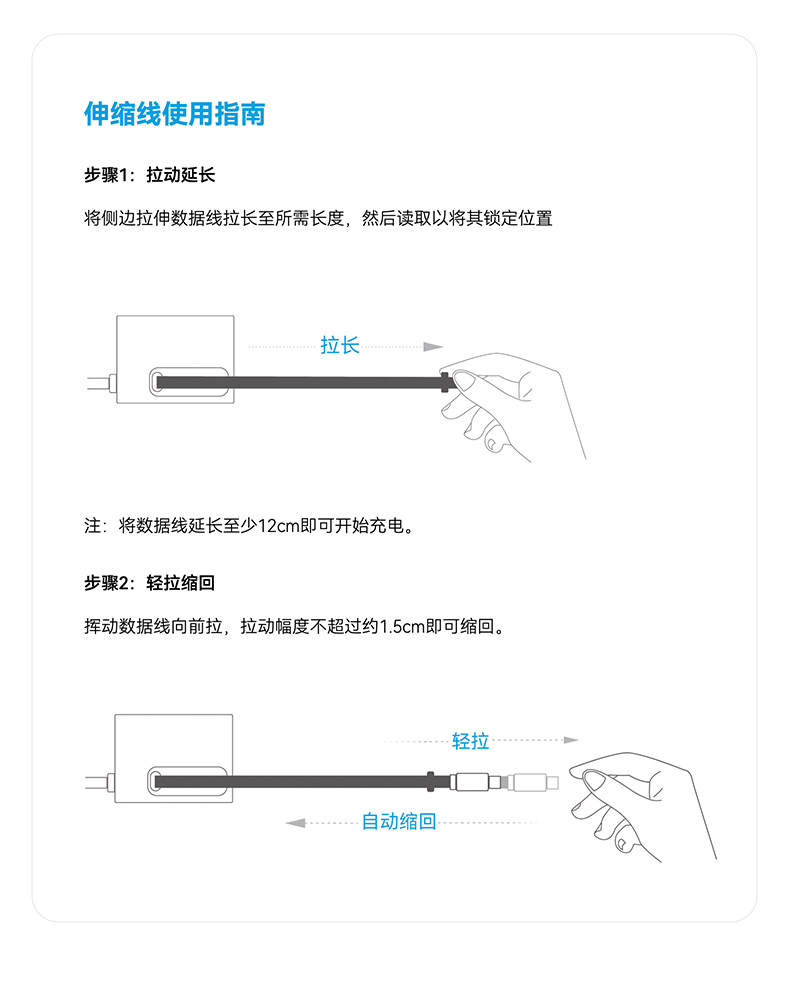 伸缩线使用指南

步骤1：拉动延长

将侧边拉伸数据线拉长至所需长度，然后读取以将其锁定位置

拉长

注：将数据线延长至少12cm即可开始充电。

步骤2：轻拉缩回

挥动数据线向前拉，拉动幅度不超过约1.5cm即可缩回。

轻拉

自动缩回