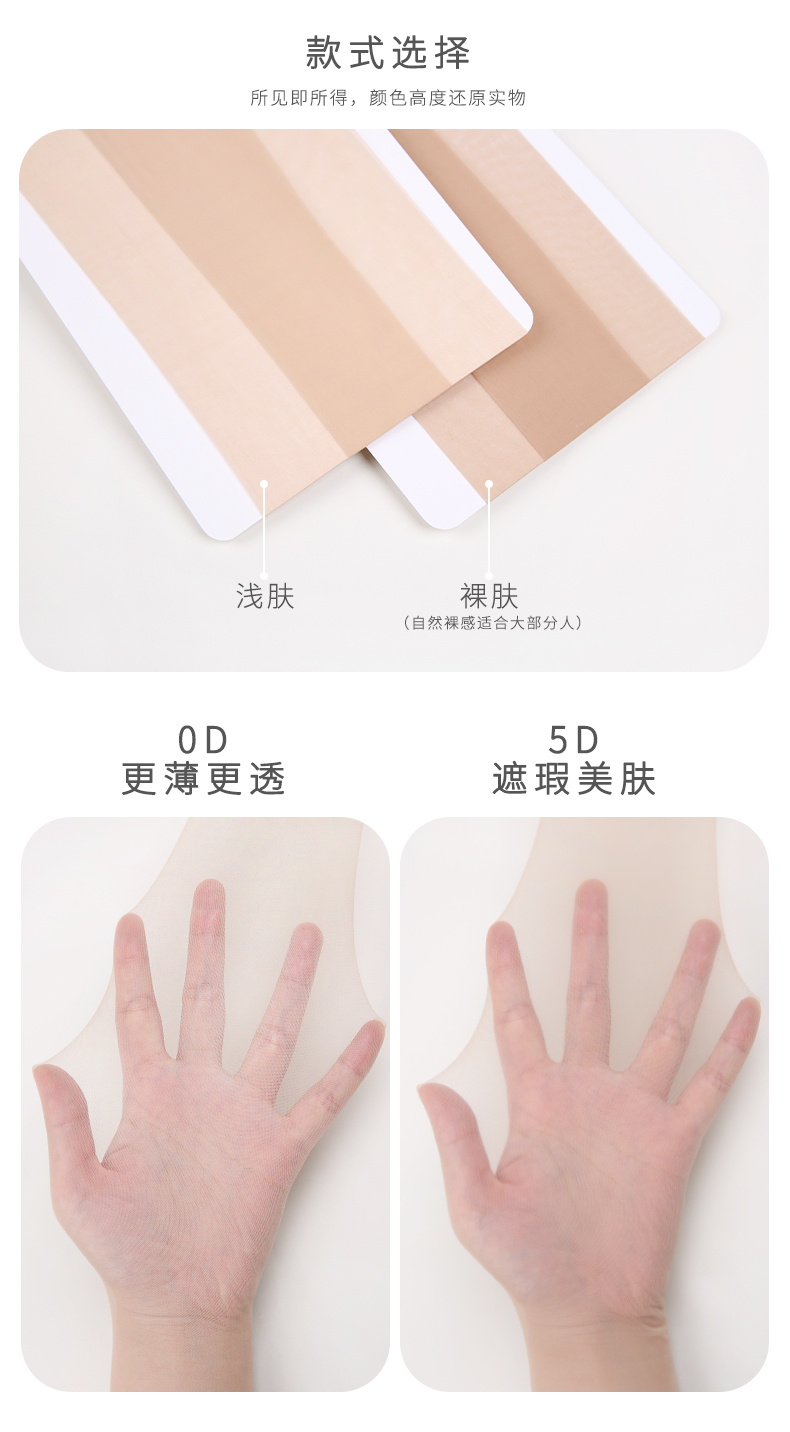 款式选择

所见即所得，颜色高度还原实物

浅肤

裸肤
（自然裸感适合大部分人）

0D
更薄更透

5D
遮瑕美肤