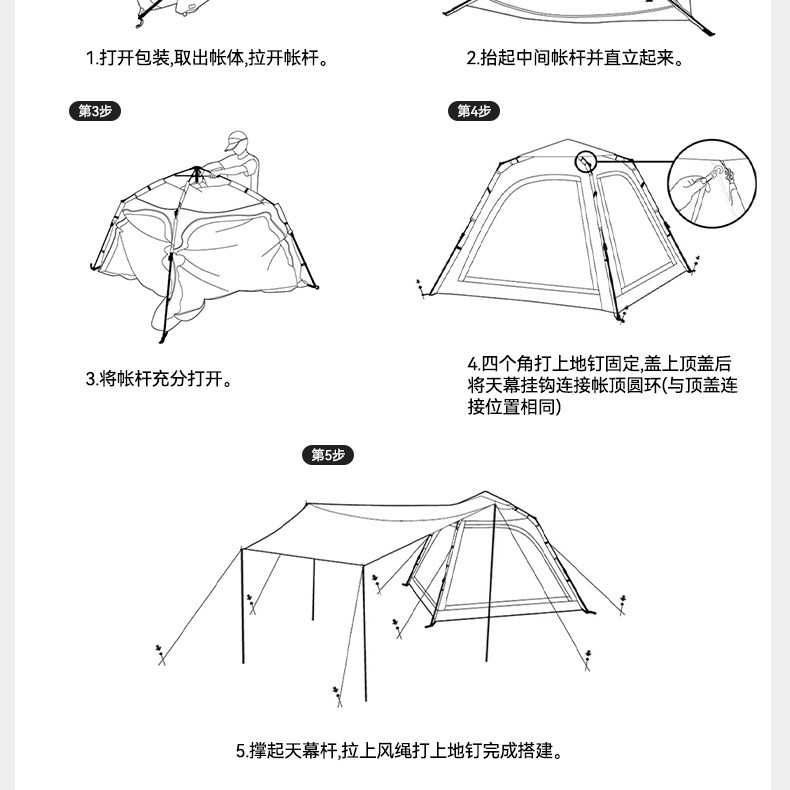 1.打开包装,取出帐体,拉开帐杆。

2.抬起中间帐杆并直立起来。

第3步

第4步

3.将帐杆充分打开。

4.四个角打上地钉固定,盖上顶盖后将天幕挂钩连接帐顶圆环(与顶盖连接位置相同)

第5步

5.撑起天幕杆,拉上风绳打上地钉完成搭建。