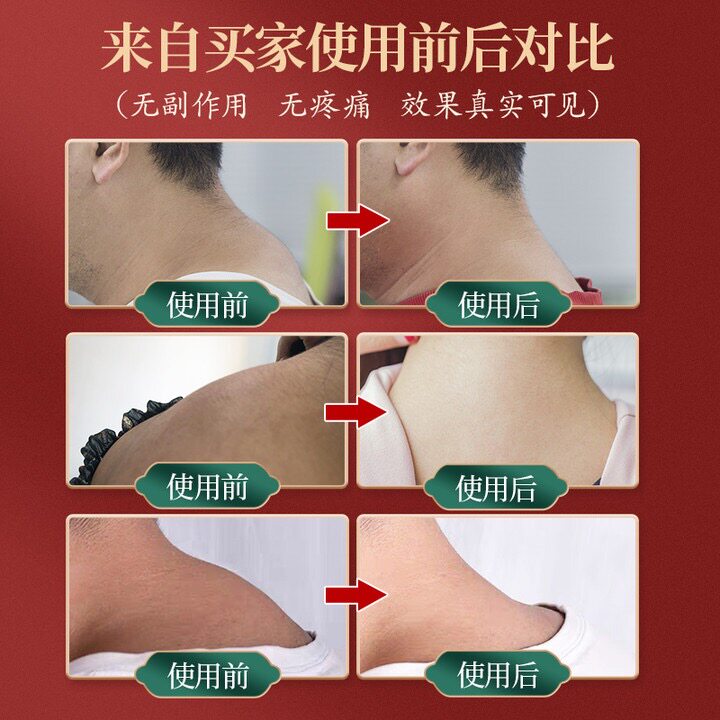 来自买家使用前后对比
（无副作用　无疼痛　效果真实可见）

使用前
使用后

使用前
使用后

使用前
使用后