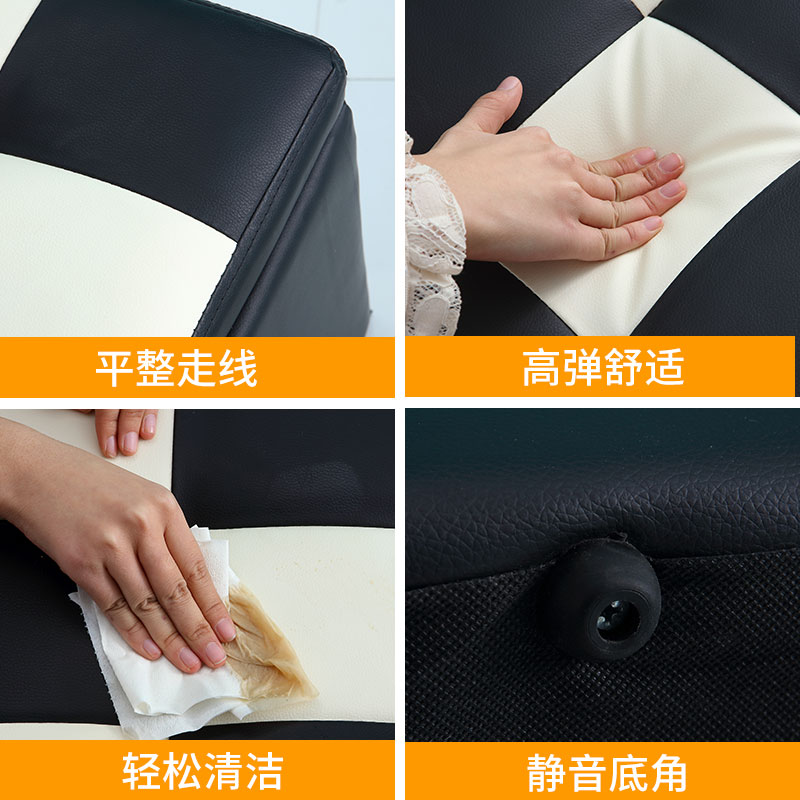 平整走线

高弹舒适

轻松清洁

静音底角