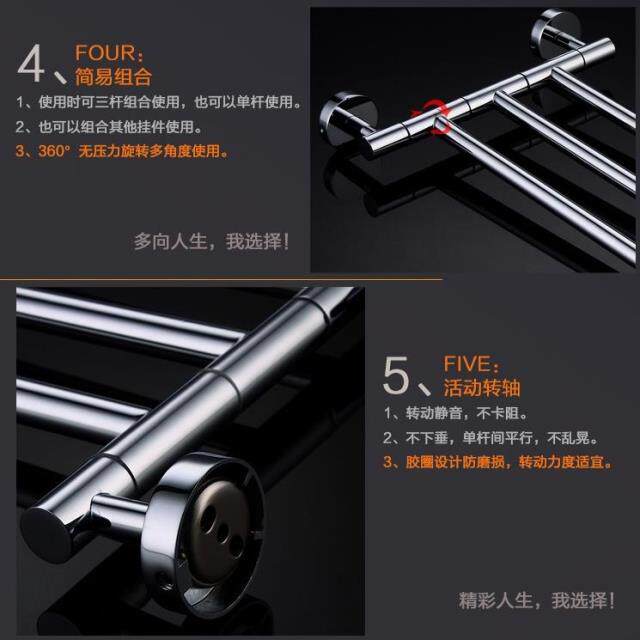 4、FOUR：
简易组合

1、使用时可三杆组合使用，也可以单杆使用。
2、也可以组合其他挂件使用。
3、360° 无压力旋转多角度使用。

多向人生，我选择！

5、FIVE：
活动转轴

1、转动静音，不卡阻。
2、不下垂，单杆间平行，不乱晃。
3、胶圈设计防磨损，转动力度适宜。

精彩人生，我选择！