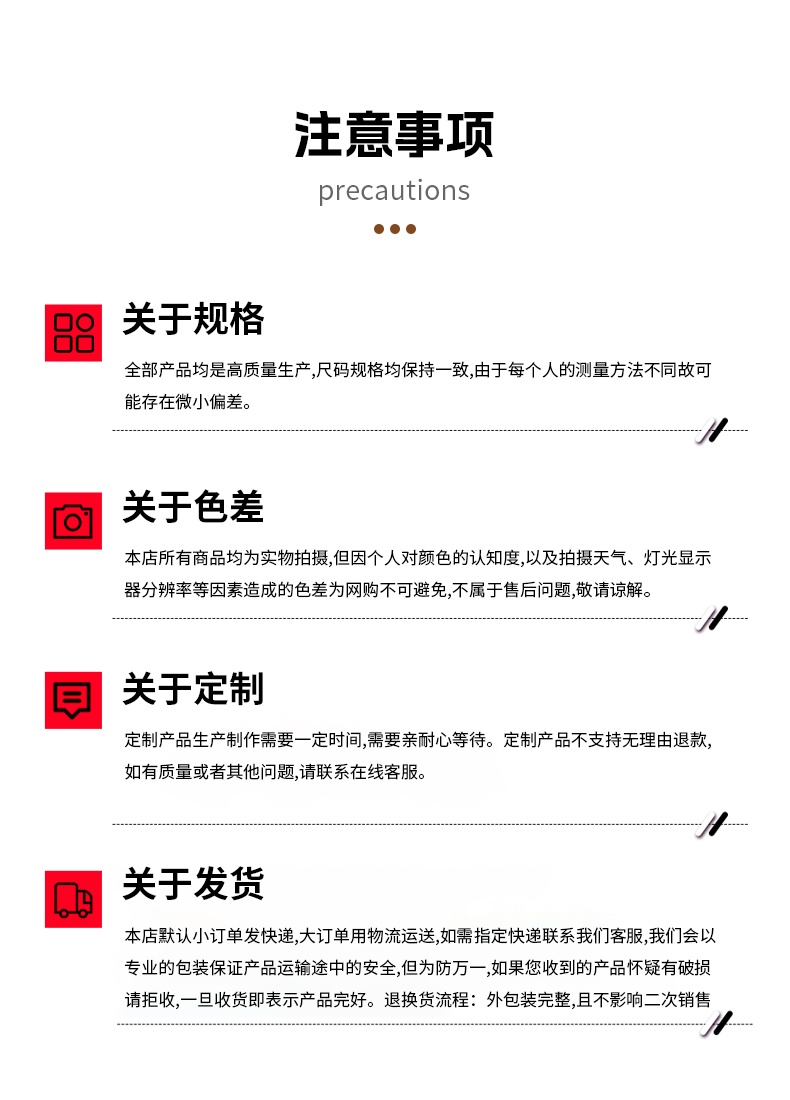 注意事项

precautions

关于规格

全部产品均是高质量生产,尺码规格均保持一致,由于每个人的测量方法不同故可能存在微小偏差。

关于色差

本店所有商品均为实物拍摄,但因个人对颜色的认知度,以及拍摄天气、灯光显示器分辨率等因素造成的色差为网购不可避免,不属于售后问题,敬请谅解。

关于定制

定制产品生产制作需要一定时间,需要亲耐心等待。定制产品不支持无理由退款,如有质量或者其他问题,请联系在线客服。

关于发货

本店默认小订单发快递,大订单用物流运送,如需指定快递联系我们客服,我们会以专业的包装保证产品运输途中的安全,但为防万一,如果您收到的产品怀疑有破损请拒收,一旦收货即表示产品完好。退换货流程:外包装完整,且不影响二次销售