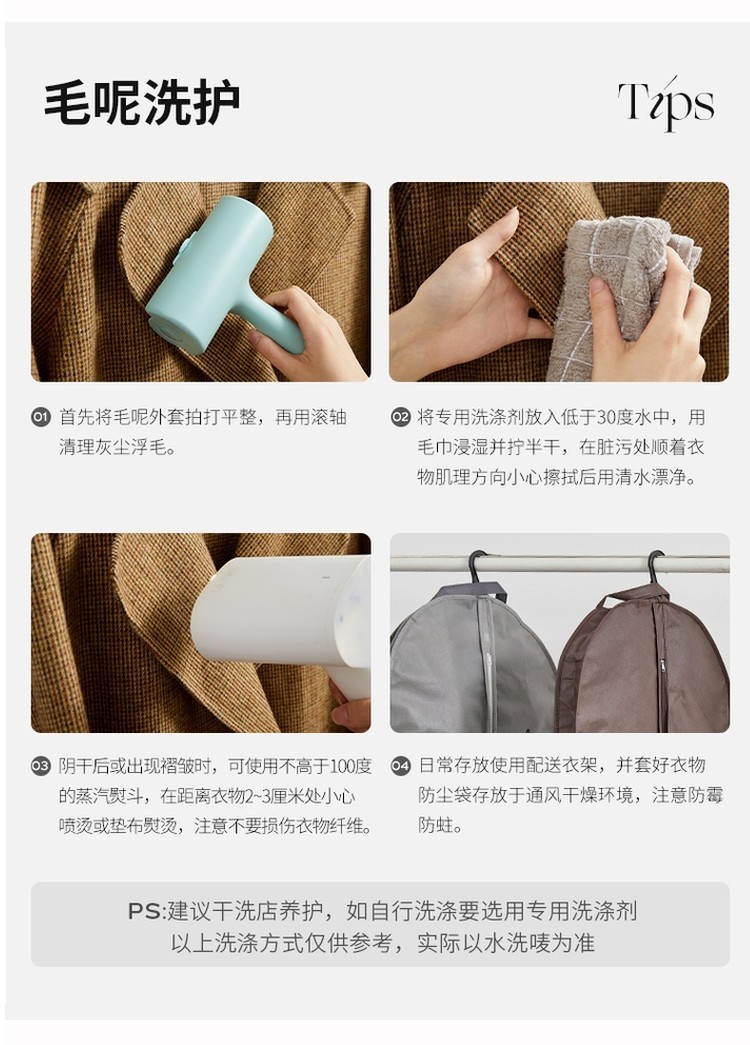 毛呢洗护

Tips

01 首先将毛呢外套拍打平整，再用滚轴清理灰尘浮毛。

02 将专用洗涤剂放入低于30度水中，用毛巾浸湿并拧半干，在脏污处顺着衣物肌理方向小心擦拭后用清水漂净。

03 阴干后或出现褶皱时，可使用不高于100度的蒸汽熨斗，在距离衣物2~3厘米处小心喷烫或垫布熨烫，注意不要损伤衣物纤维。

04 日常存放使用配送衣架，并套好衣物防尘袋存放于通风干燥环境，注意防霉防蛀。

PS:建议干洗店养护，如自行洗涤要选用专用洗涤剂
以上洗涤方式仅供参考，实际以水洗唛为准