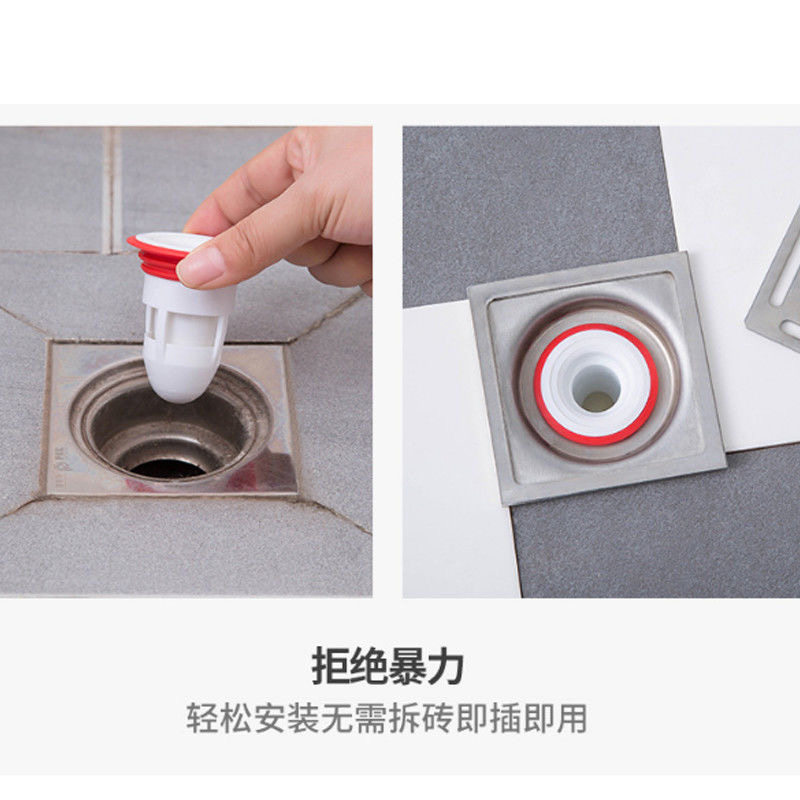 拒绝暴力

轻松安装无需拆砖即插即用