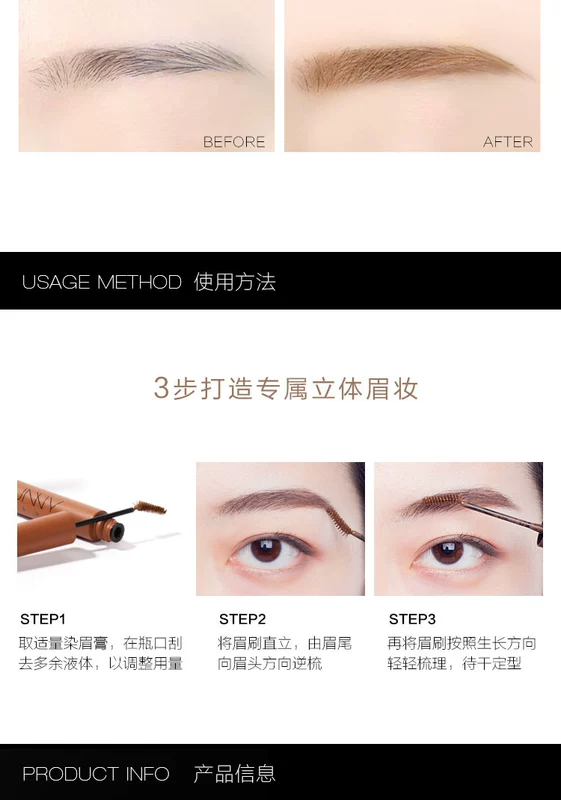 BEFORE

AFTER

USAGE METHOD 使用方法

3步打造专属立体眉妆

STEP1
取适量染眉膏，在瓶口刮去多余液体，以调整用量

STEP2
将眉刷直立，由眉尾向眉头方向逆梳

STEP3
再将眉刷按照生长方向轻轻梳理，待干定型

PRODUCT INFO 产品信息